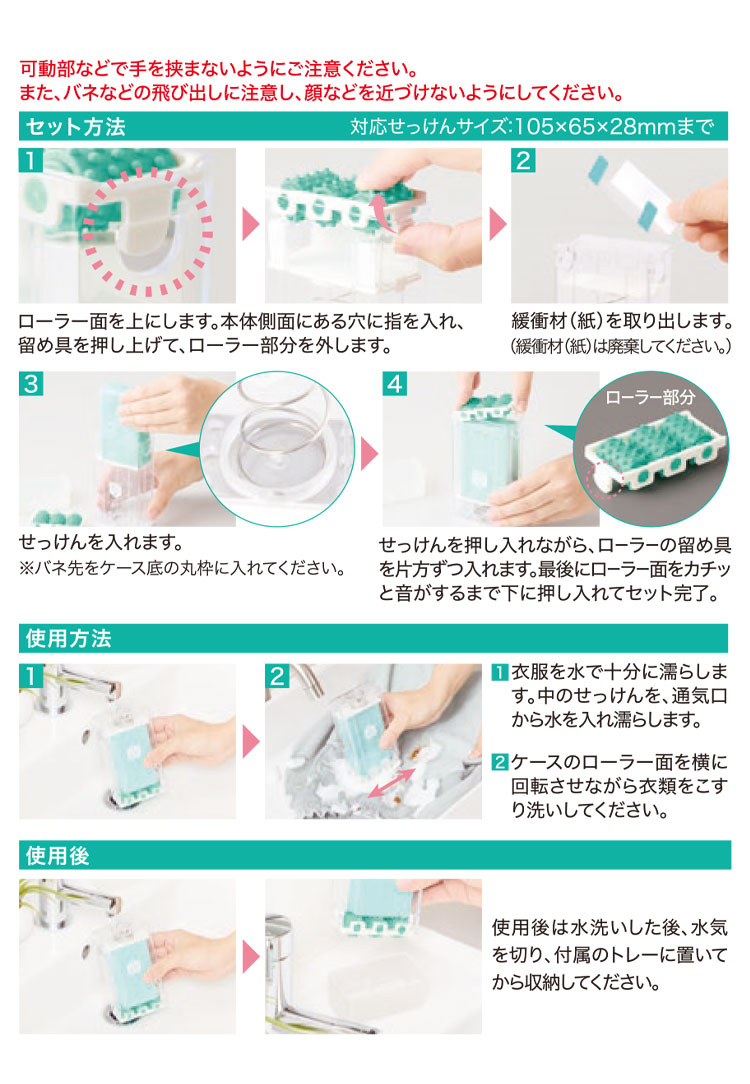 可動部などで手を挟まないようにご注意ください。
また、バネなどの飛び出しに注意し、顔などを近づけないようにしてください。

セット方法

対応せっけんサイズ:105×65×28mmまで

1

ローラー面を上にします。本体側面にある穴に指を入れ、留め具を押し上げて、ローラー部分を外します。

2

緩衝材(紙)を取り出します。
(緩衝材(紙)は廃棄してください。)

3

せっけんを入れます。
※バネ先をケース底の丸枠に入れてください。

4

ローラー部分

せっけんを押し入れながら、ローラーの留め具を片方ずつ入れます。最後にローラー面をカチッと音がするまで下に押し入れてセット完了。

使用方法

1

2

1 衣服を水で十分に濡らします。中のせっけんを、通気口から水を入れ濡らします。

2 ケースのローラー面を横に回転させながら衣類をこすり洗いしてください。

使用後

使用後は水洗いした後、水気を切り、付属のトレーに置いてから収納してください。