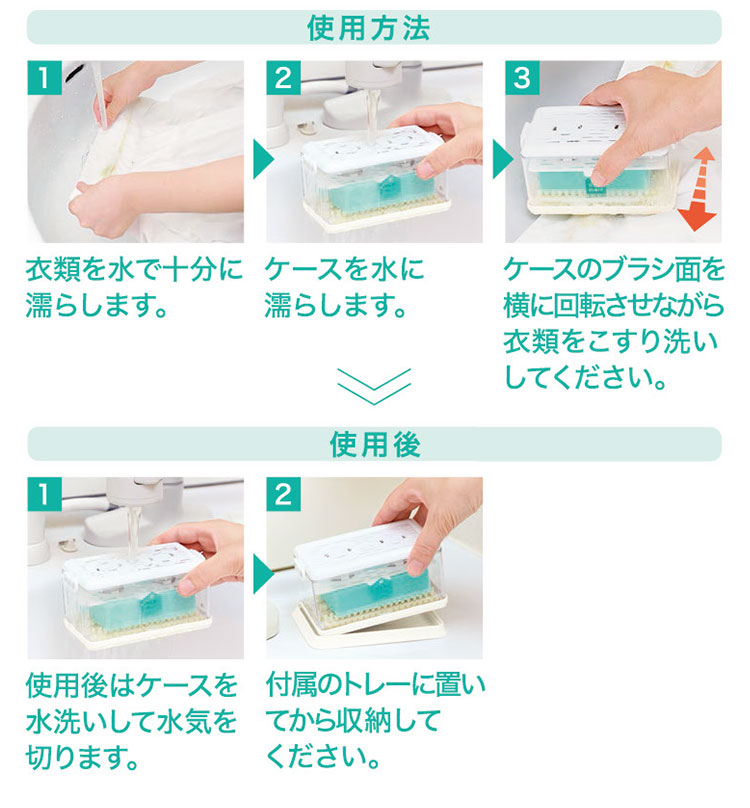 使用方法

1
衣類を水で十分に濡らします。

2
ケースを水に濡らします。

3
ケースのブラシ面を横に回転させながら衣類をこすり洗いしてください。

使用後

1
使用後はケースを水洗いして水気を切ります。

2
付属のトレーに置いてから収納してください。