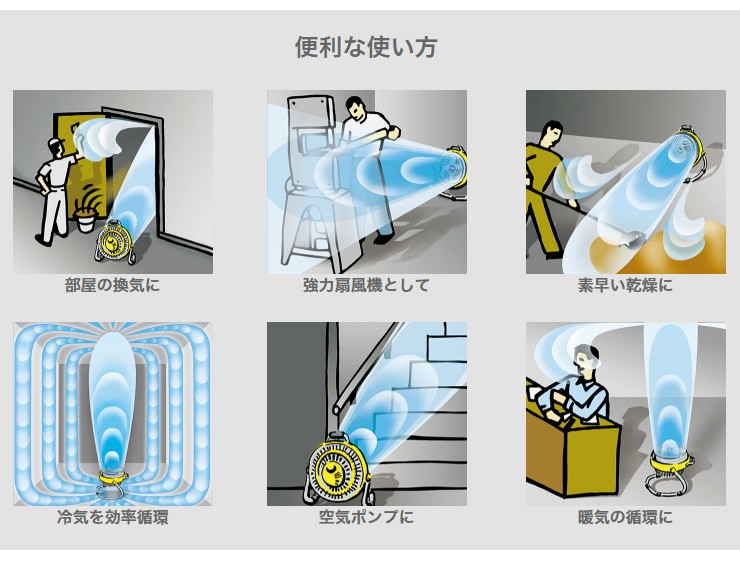 便利な使い方

部屋の換気に

強力扇風機として

素早い乾燥に

冷気を効率循環

空気ポンプに

暖気の循環に