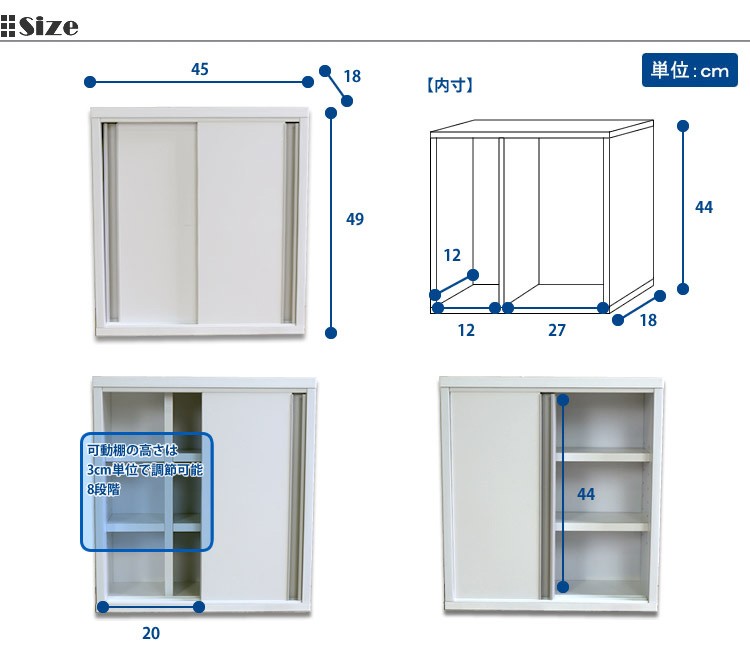 Size

45

18

49

【内寸】

単位:cm

44

12

12

27

18

可動棚の高さは
3cm単位で調節可能
8段階

20

44