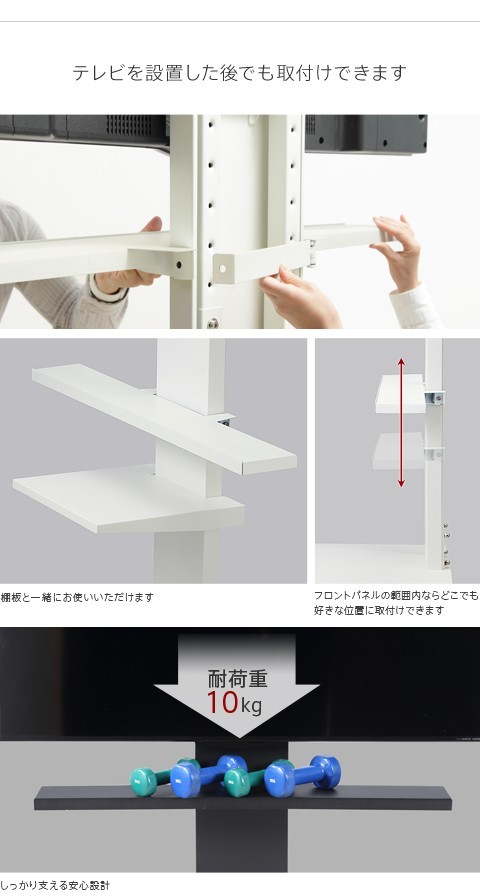 テレビを設置した後でも取付けできます

棚板と一緒にお使いいただけます

フロントパネルの範囲内ならどこでも好きな位置に取付けできます

耐荷重
10kg

しっかり支える安心設計