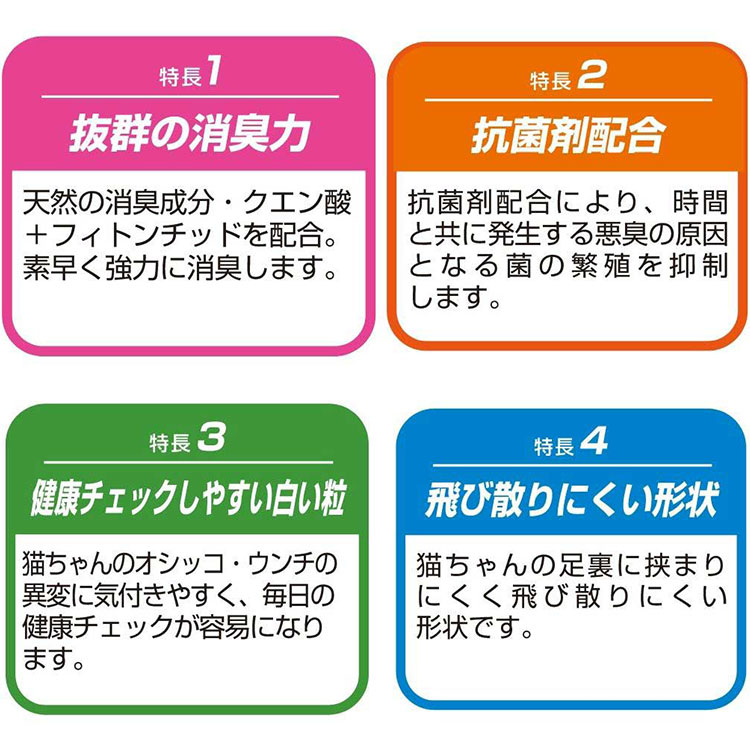 特長1

抜群の消臭力

天然の消臭成分・クエン酸＋フィトンチッドを配合。素早く強力に消臭します。

特長2

抗菌剤配合

抗菌剤配合により、時間と共に発生する悪臭の原因となる菌の繁殖を抑制します。

特長3

健康チェックしやすい白い粒

猫ちゃんのオシッコ・ウンチの異変に気付きやすく、毎日の健康チェックが容易になります。

特長4

飛び散りにくい形状

猫ちゃんの足裏に挟まりにくく飛び散りにくい形状です。