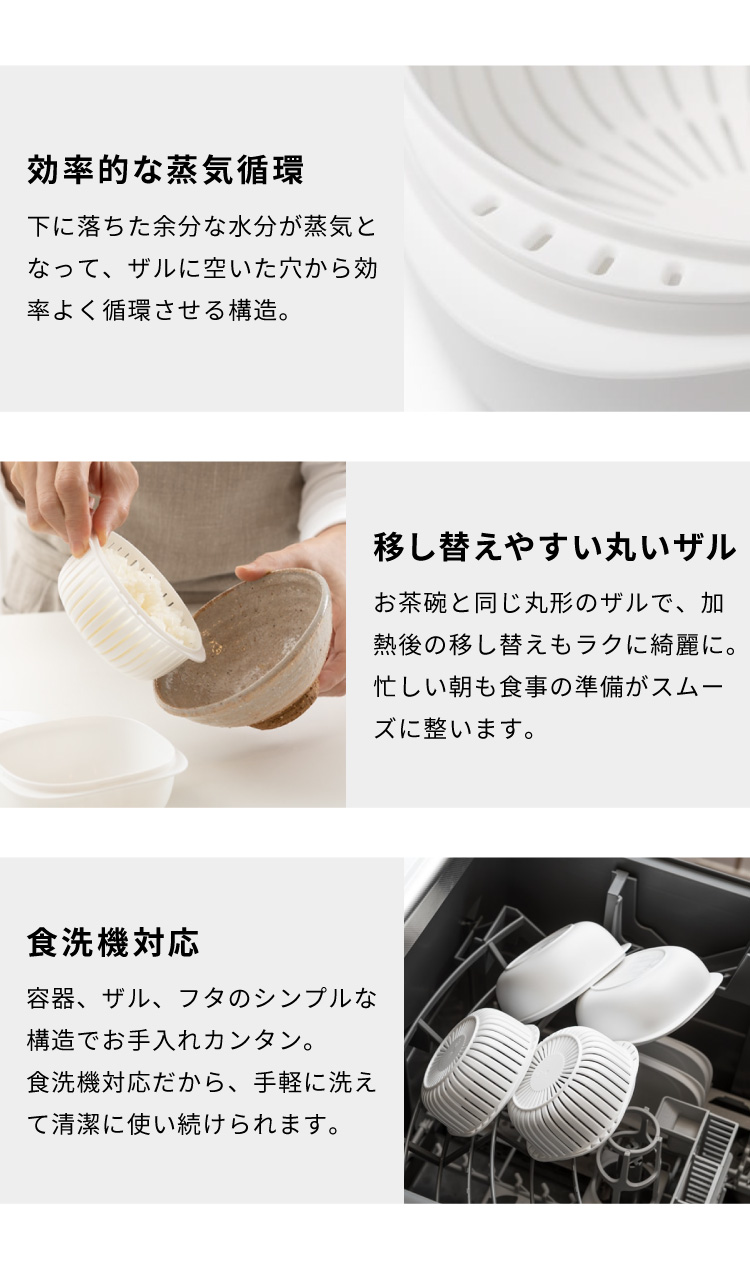 効率的な蒸気循環

下に落ちた余分な水分が蒸気となって、ザルに空いた穴から効率よく循環させる構造。

移し替えやすい丸いザル

お茶碗と同じ丸形のザルで、加熱後の移し替えもラクに綺麗に。忙しい朝も食事の準備がスムーズに整います。

食洗機対応

容器、ザル、フタのシンプルな構造でお手入れカンタン。
食洗機対応だから、手軽に洗えて清潔に使い続けられます。