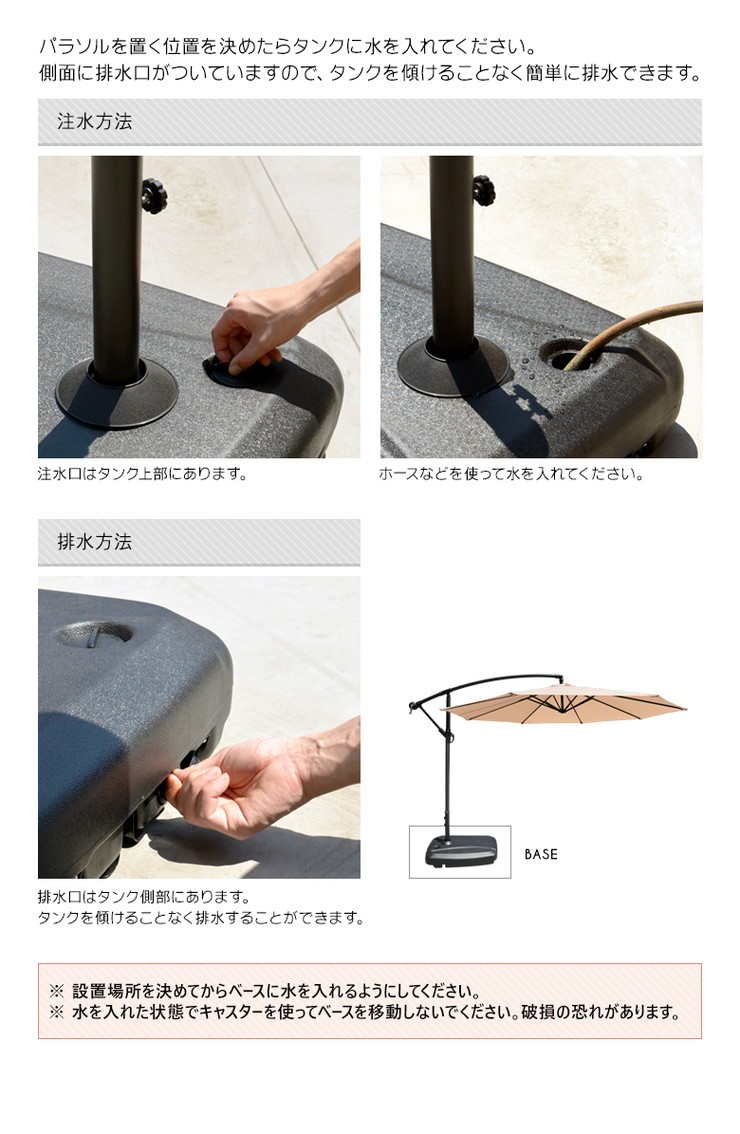 パラソルを置く位置を決めたらタンクに水を入れてください。
側面に排水口がついていますので、タンクを傾けることなく簡単に排水できます。

注水方法

注水口はタンク上部にあります。

ホースなどを使って水を入れてください。

排水方法

排水口はタンク側部にあります。
タンクを傾けることなく排水することができます。

BASE

※ 設置場所を決めてからベースに水を入れるようにしてください。
※ 水を入れた状態でキャスターを使ってベースを移動しないでください。破損の恐れがあります。