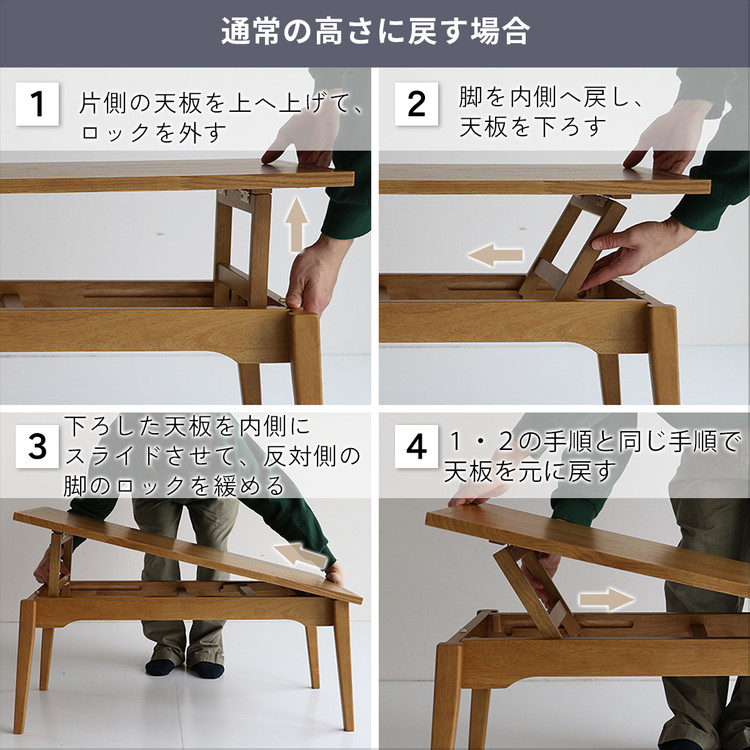 通常の高さに戻す場合

1 片側の天板を上へ上げて、ロックを外す

2 脚を内側へ戻し、天板を下ろす

3 下ろした天板を内側にスライドさせて、反対側の脚のロックを緩める

4 1・2の手順と同じ手順で天板を元に戻す