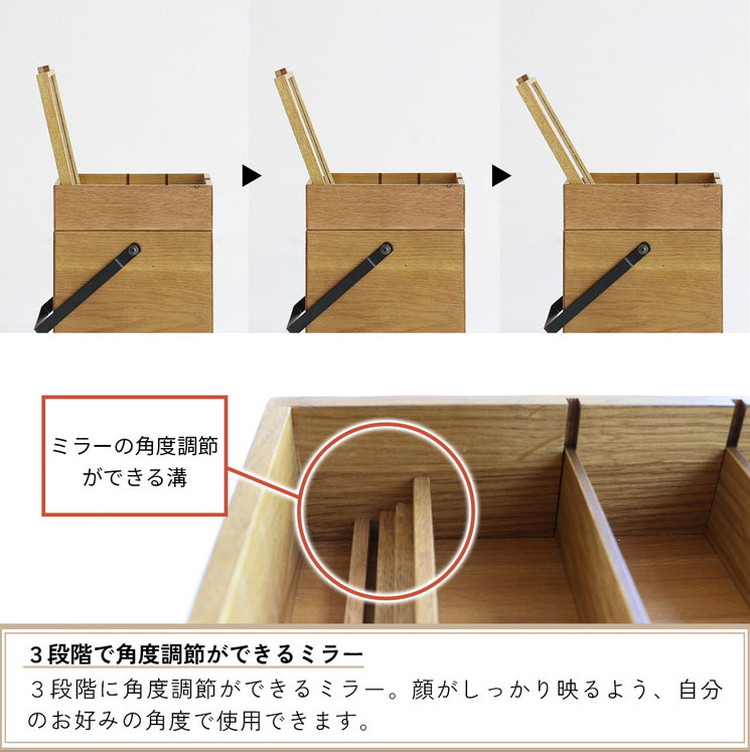 ミラーの角度調節ができる溝

３段階で角度調節ができるミラー

３段階に角度調節ができるミラー。顔がしっかり映るよう、自分のお好みの角度で使用できます。