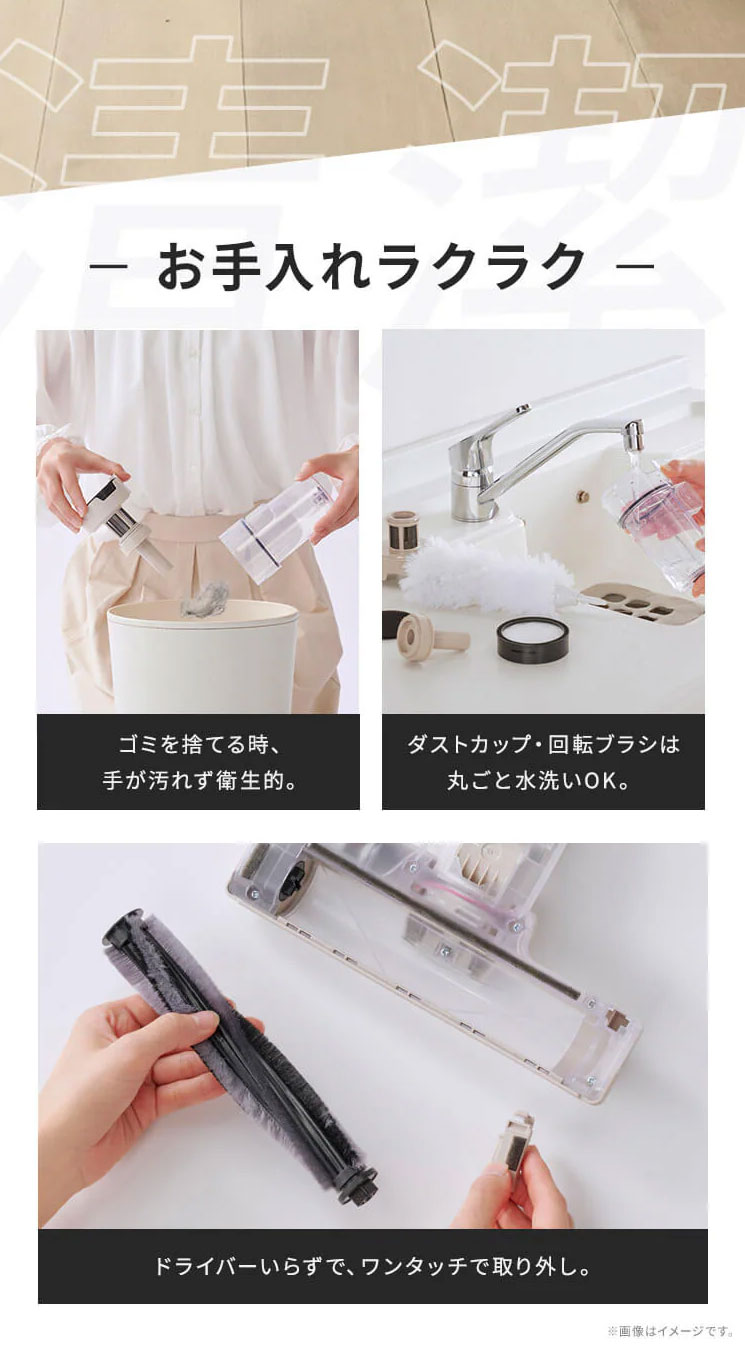 — お手入れラクラク —

ゴミを捨てる時、
手が汚れず衛生的。

ダストカップ・回転ブラシは
丸ごと水洗いOK。

ドライバーいらずで、ワンタッチで取り外し。

※画像はイメージです。