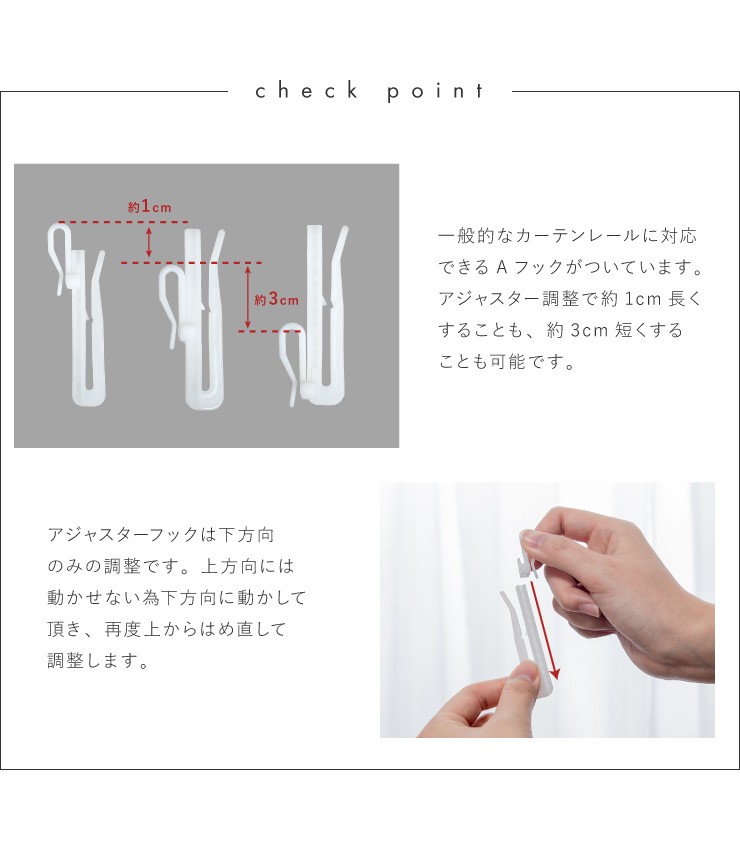 check point

約1cm

約3cm

一般的なカーテンレールに対応できる A フックがついています。アジャスター調整で約 1cm 長くすることも、約 3cm 短くすることも可能です。

アジャスターフックは下方向のみの調整です。上方向には動かせない為下方向に動かして頂き、再度上からはめ直して調整します。