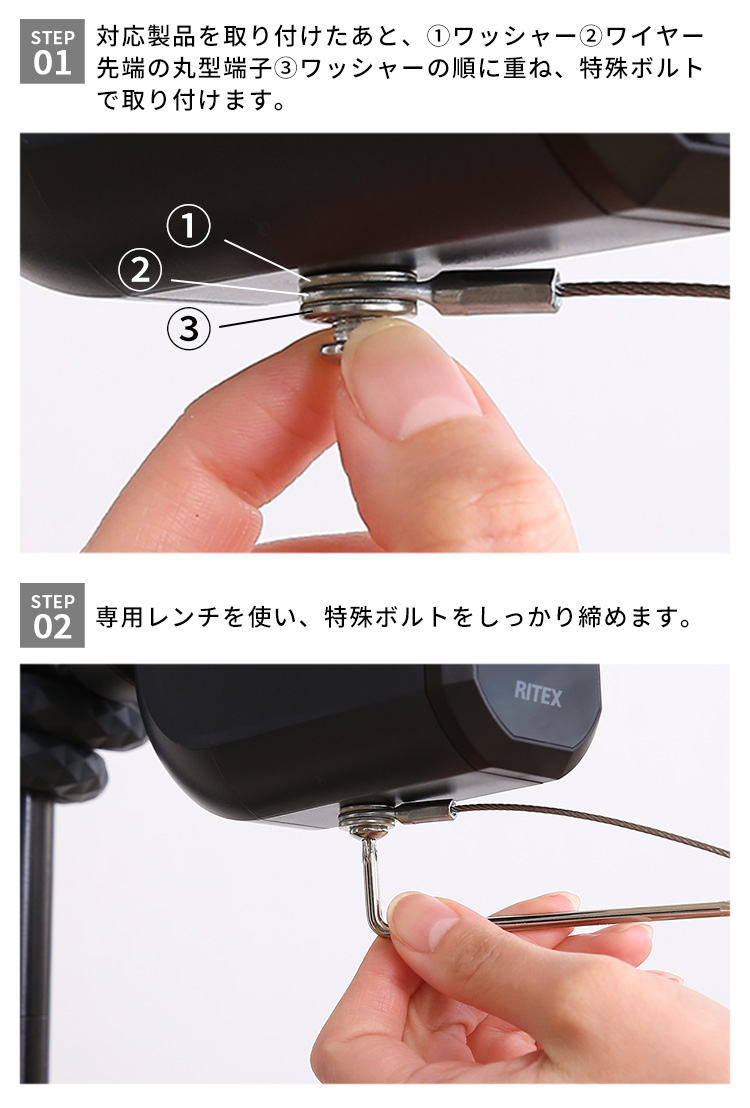 STEP
01

対応製品を取り付けたあと、①ワッシャー②ワイヤー先端の丸型端子③ワッシャーの順に重ね、特殊ボルトで取り付けます。

1
2
3

STEP
02

専用レンチを使い、特殊ボルトをしっかり締めます。

RITEX