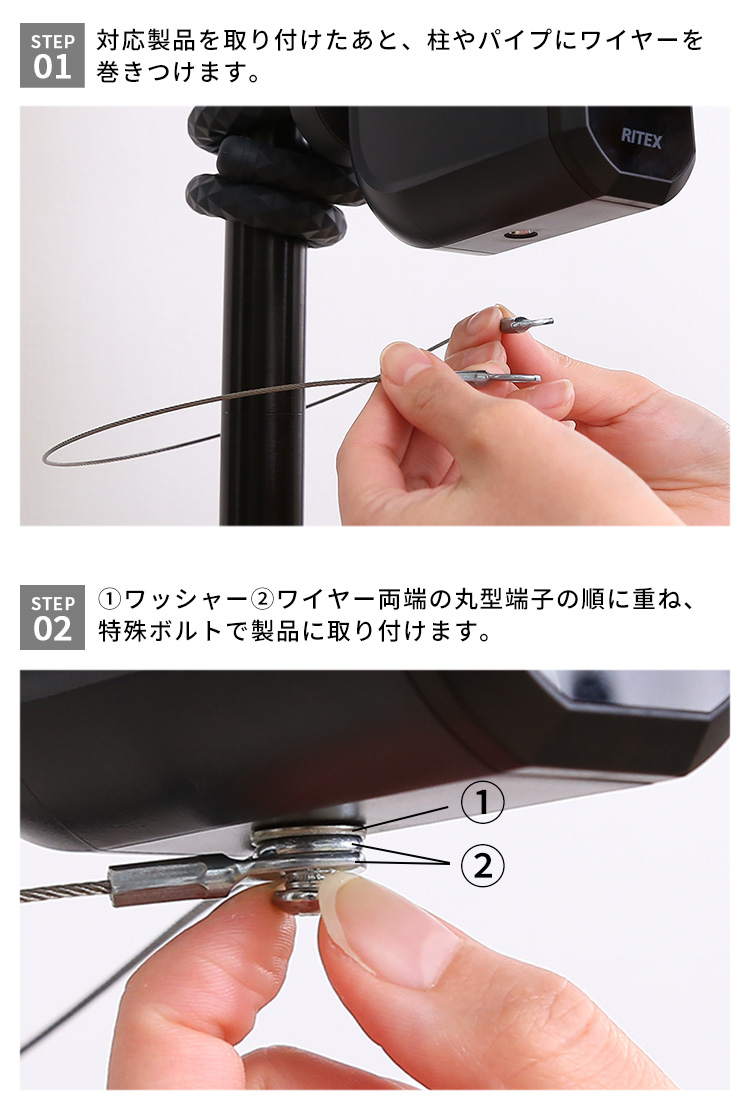 STEP 01 対応製品を取り付けたあと、柱やパイプにワイヤーを巻きつけます。

RITEX

STEP 02 ①ワッシャー②ワイヤー両端の丸型端子の順に重ね、特殊ボルトで製品に取り付けます。

①

②