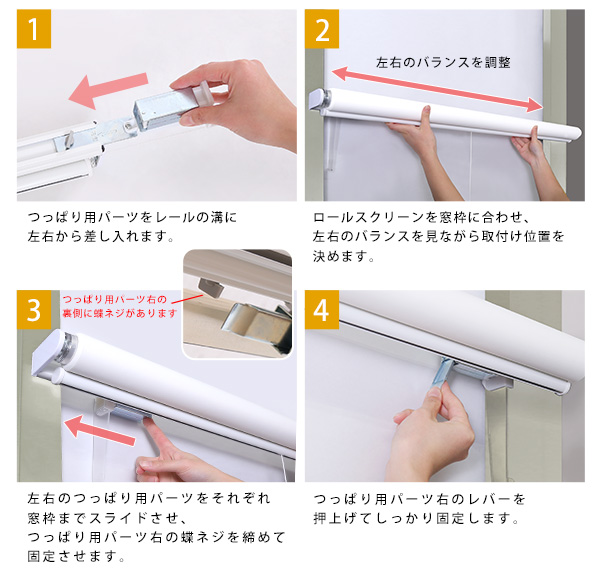 1

つっぱり用パーツをレールの溝に左右から差し入れます。

2

左右のバランスを調整

ロールスクリーンを窓枠に合わせ、左右のバランスを見ながら取付け位置を決めます。

3

つっぱり用パーツ右の裏側に蝶ネジがあります

左右のつっぱり用パーツをそれぞれ窓枠までスライドさせ、つっぱり用パーツ右の蝶ネジを締めて固定させます。

4

つっぱり用パーツ右のレバーを押上げてしっかり固定します。