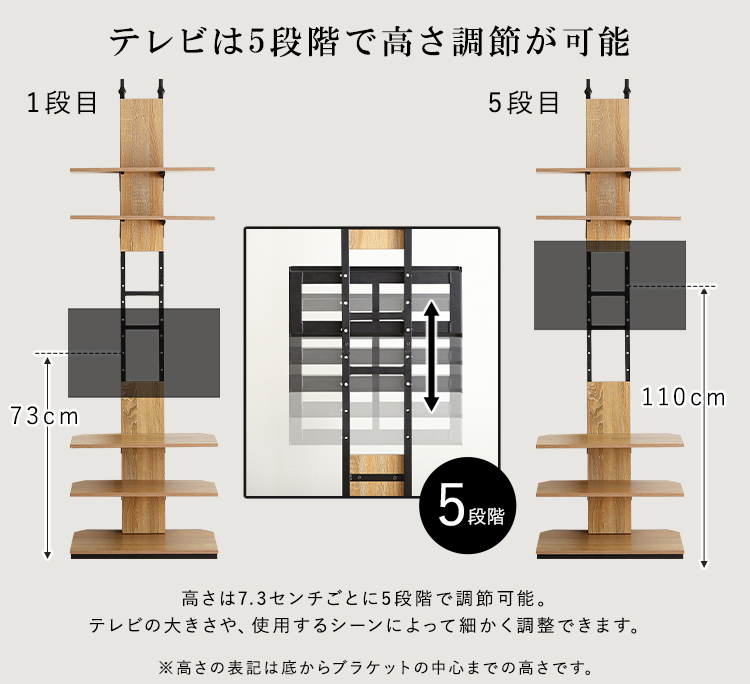 テレビは5段階で高さ調節が可能

1段目

5段目

73cm

110cm

5段階

高さは7.3センチごとに5段階で調節可能。
テレビの大きさや、使用するシーンによって細かく調整できます。

※高さの表記は底からブラケットの中心までの高さです。