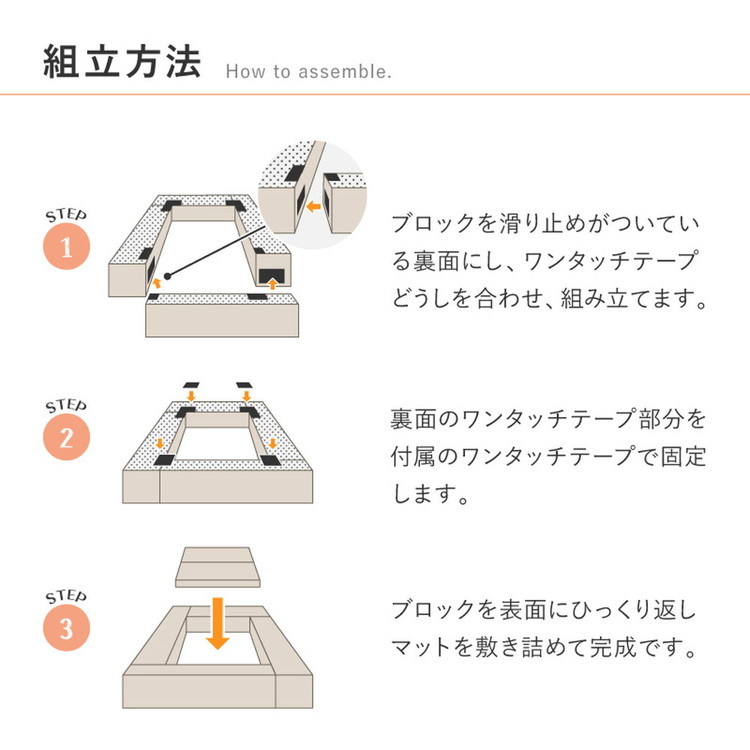 組立方法 How to assemble.

STEP
1

ブロックを滑り止めがついている裏面にし、ワンタッチテープどうしを合わせ、組み立てます。

STEP
2

裏面のワンタッチテープ部分を付属のワンタッチテープで固定します。

STEP
3

ブロックを表面にひっくり返しマットを敷き詰めて完成です。