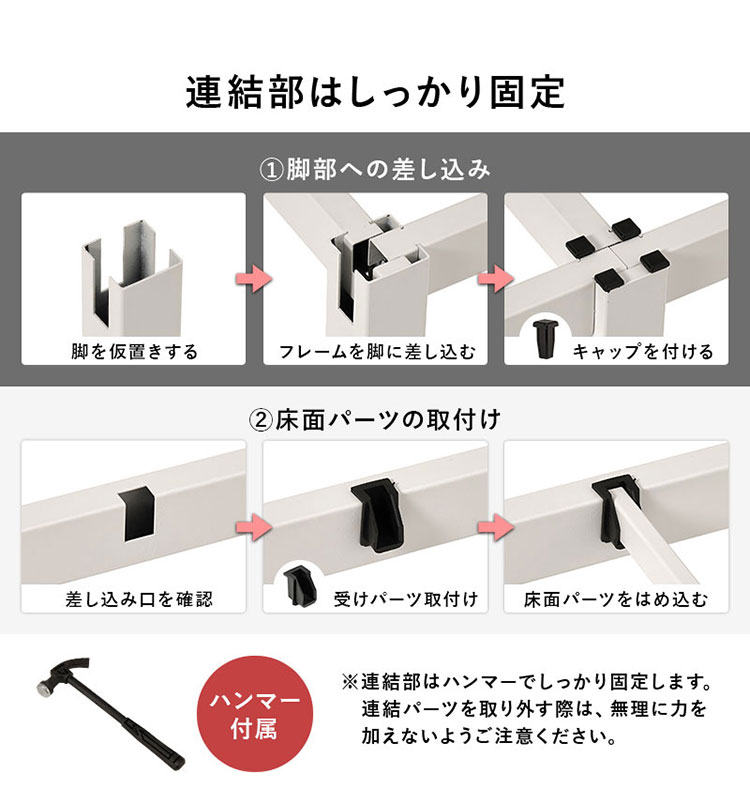 連結部はしっかり固定

①脚部への差し込み

脚を仮置きする

フレームを脚に差し込む

キャップを付ける

②床面パーツの取付け

差し込み口を確認

受けパーツ取付け

床面パーツをはめ込む

ハンマー付属

※連結部はハンマーでしっかり固定します。連結パーツを取り外す際は、無理に力を加えないようご注意ください。