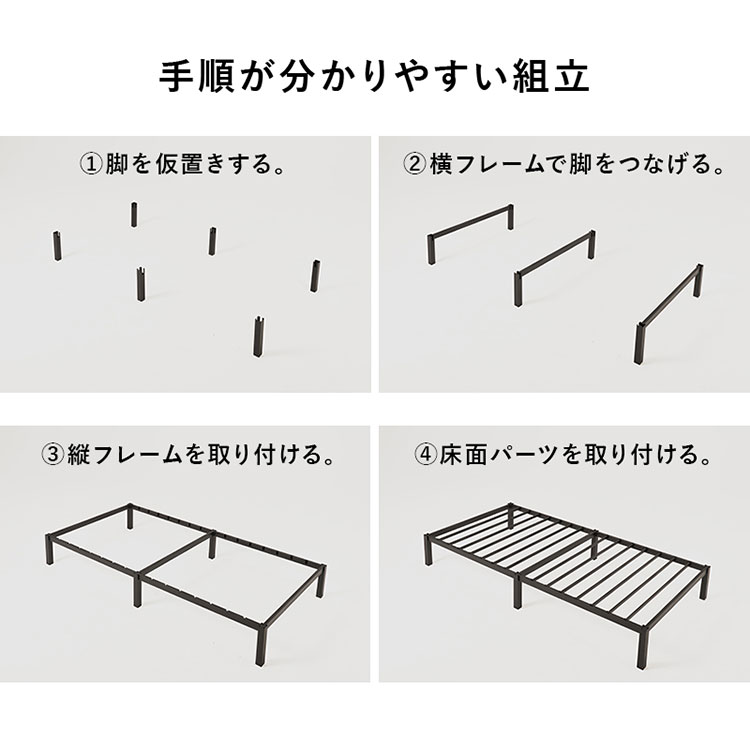 手順が分かりやすい組立

①脚を仮置きする。

②横フレームで脚をつなげる。

③縦フレームを取り付ける。

④床面パーツを取り付ける。