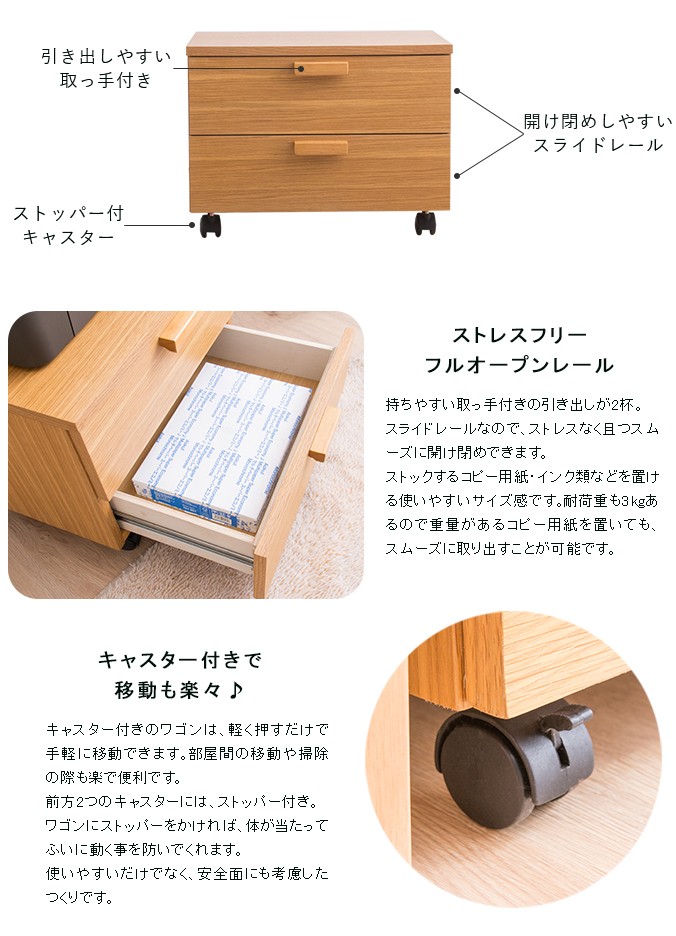 引き出しやすい
取っ手付き

開け閉めしやすい
スライドレール

ストッパー付
キャスター

ストレスフリー
フルオープンレール

持ちやすい取っ手付きの引き出しが2杯。スライドレールなので、ストレスなく且つスムーズに開け閉めできます。
ストックするコピー用紙・インク類などを置ける使いやすいサイズ感です。耐荷重も3kgあるので重量があるコピー用紙を置いても、スムーズに取り出すことが可能です。

キャスター付きで
移動も楽々♪

キャスター付きのワゴンは、軽く押すだけで手軽に移動できます。部屋間の移動や掃除の際も楽で便利です。
前方2つのキャスターには、ストッパー付き。ワゴンにストッパーをかければ、体が当たってふいに動く事を防いでくれます。
使いやすいだけでなく、安全面にも考慮したつくりです。