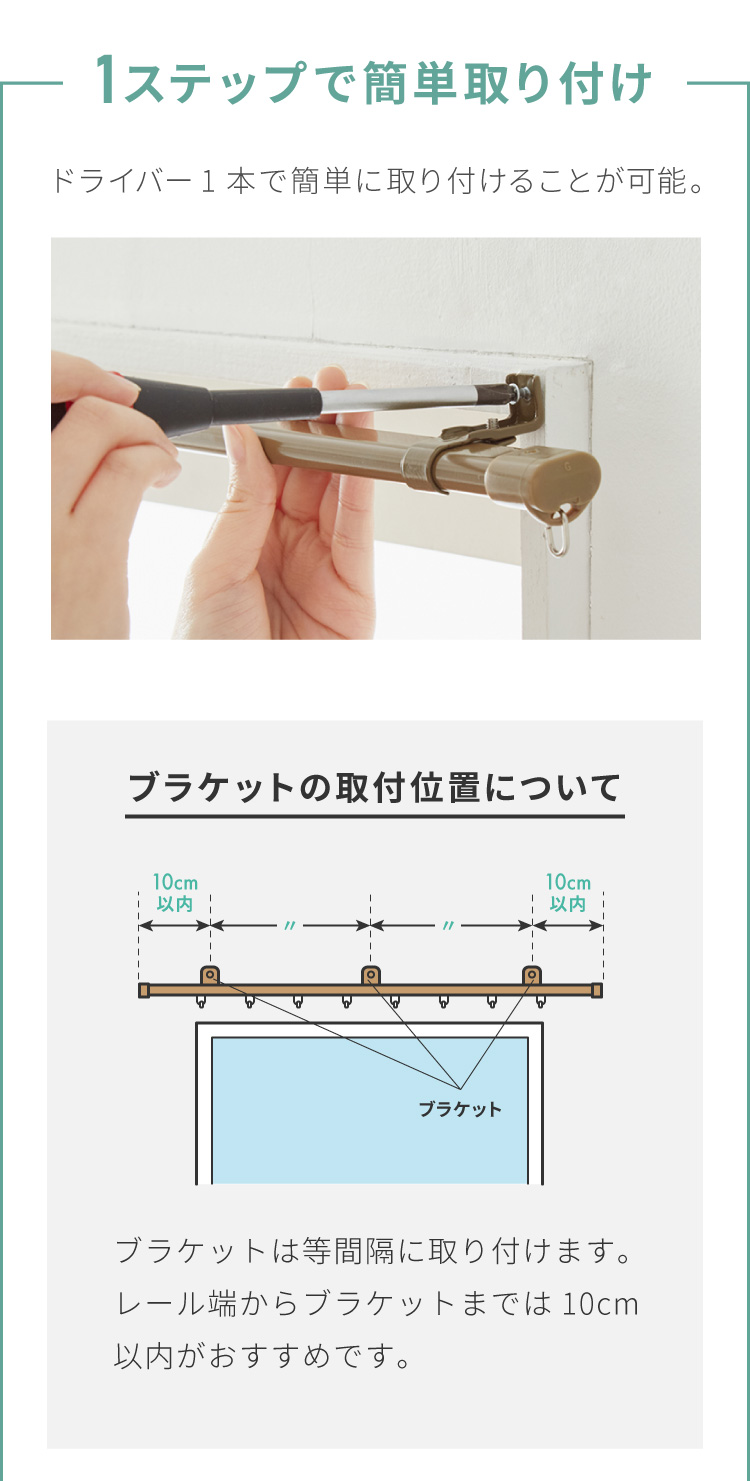 1ステップで簡単取り付け

ドライバー１本で簡単に取り付けることが可能。

ブラケットの取付位置について

10cm 以内

〃

〃

10cm 以内

ブラケット

ブラケットは等間隔に取り付けます。レール端からブラケットまでは 10cm 以内がおすすめです。