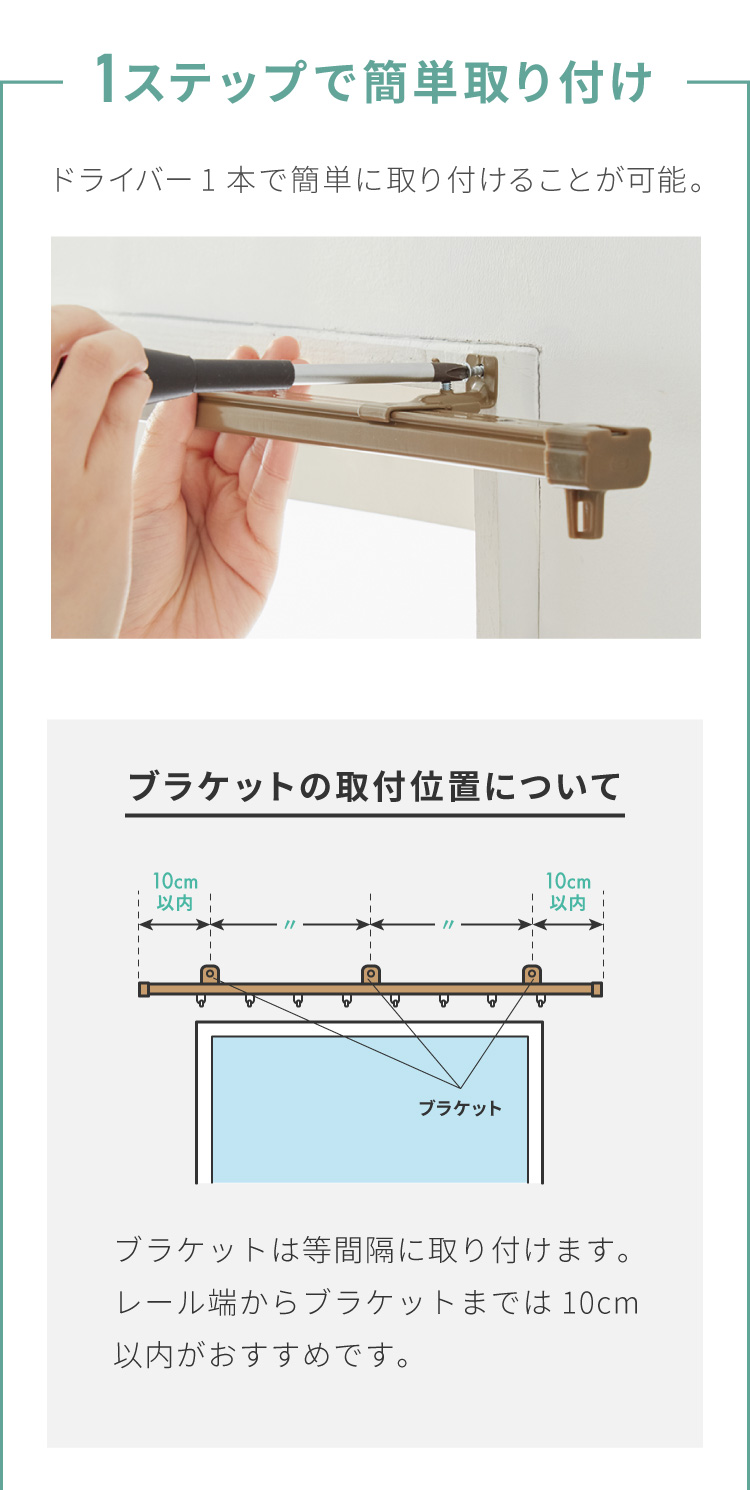 1ステップで簡単取り付け

ドライバー１本で簡単に取り付けることが可能。

ブラケットの取付位置について

10cm 以内

〃

〃

10cm 以内

ブラケット

ブラケットは等間隔に取り付けます。レール端からブラケットまでは 10cm 以内がおすすめです。