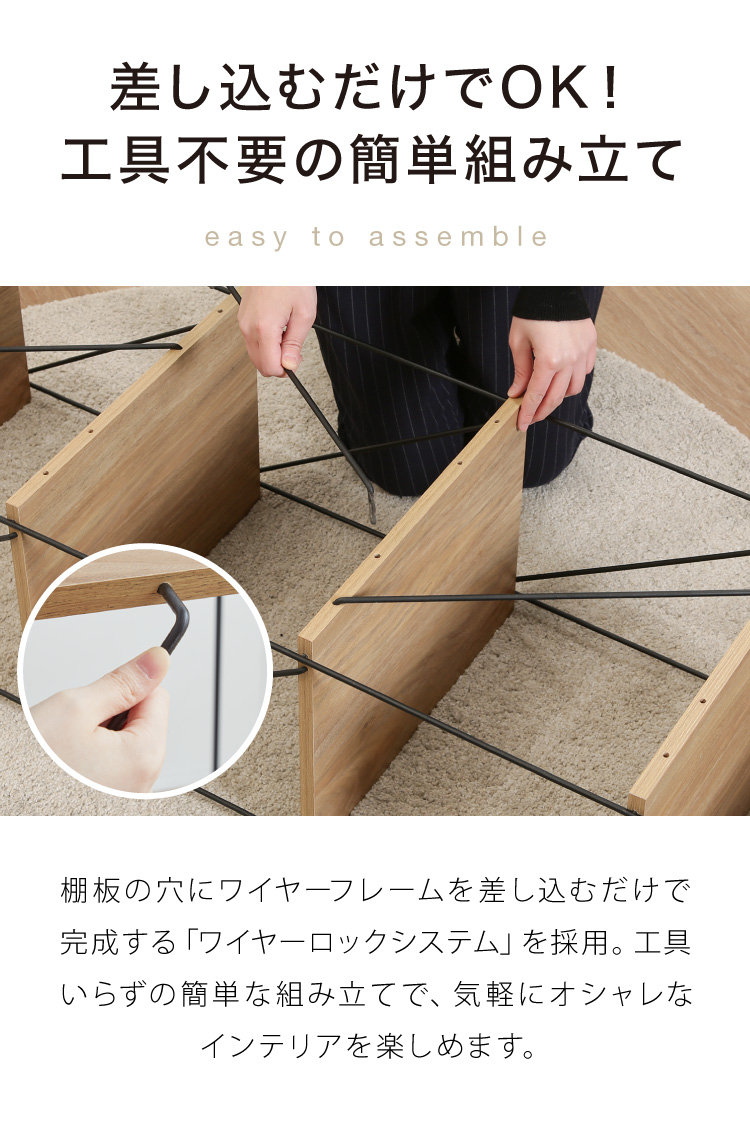 差し込むだけでOK!
工具不要の簡単組み立て

easy to assemble

棚板の穴にワイヤーフレームを差し込むだけで完成する「ワイヤーロックシステム」を採用。工具いらずの簡単な組み立てで、気軽にオシャレなインテリアを楽しめます。