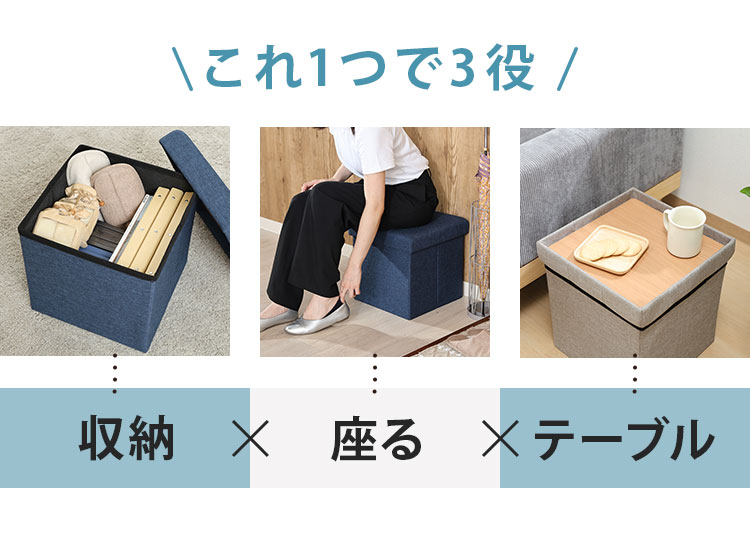 \ これ1つで3役 /

収納 × 座る × テーブル