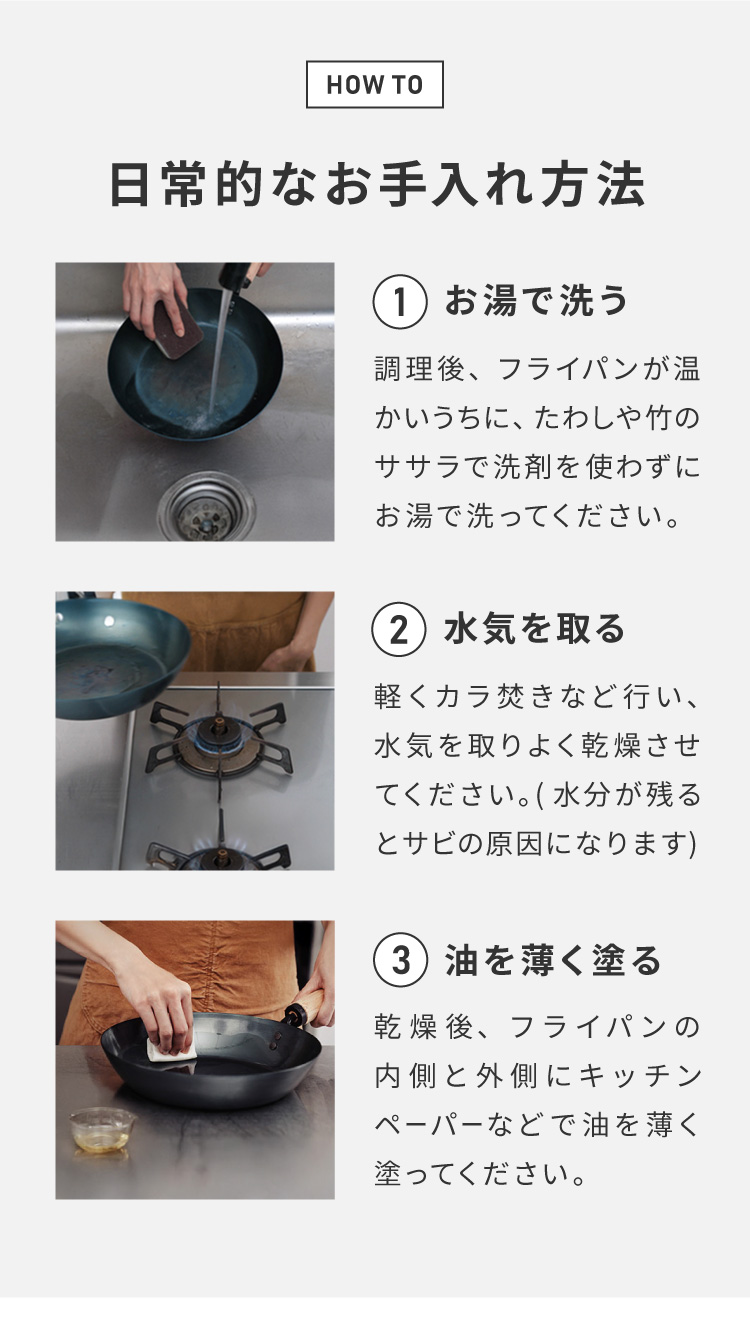 HOW TO

日常的なお手入れ方法

1 お湯で洗う

調理後、フライパンが温かいうちに、たわしや竹のササラで洗剤を使わずにお湯で洗ってください。

2 水気を取る

軽くカラ焚きなど行い、水気を取りよく乾燥させてください。(水分が残るとサビの原因になります)

3 油を薄く塗る

乾燥後、フライパンの内側と外側にキッチンペーパーなどで油を薄く塗ってください。