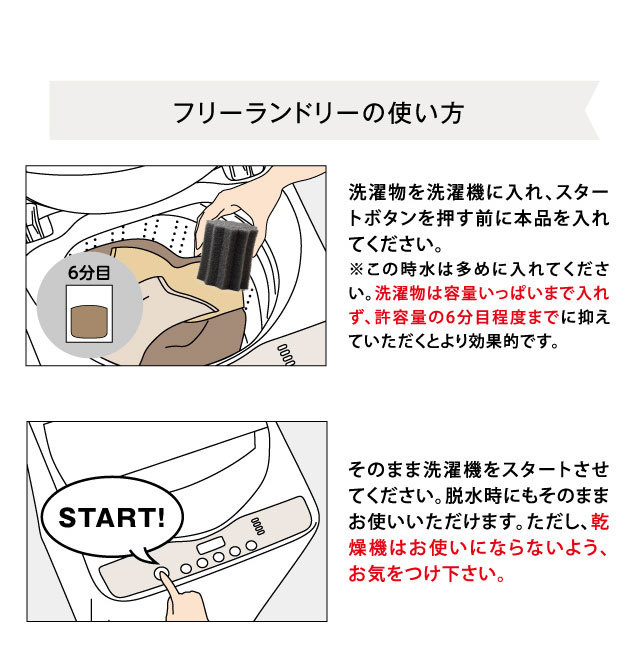 フリーランドリーの使い方

6分目

洗濯物を洗濯機に入れ、スタートボタンを押す前に本品を入れてください。
※この時水は多めに入れてください。洗濯物は容量いっぱいまで入れず、許容量の6分目程度までに抑えていただくとより効果的です。

START!

そのまま洗濯機をスタートさせてください。脱水時にもそのままお使いいただけます。ただし、乾燥機はお使いにならないよう、お気をつけ下さい。