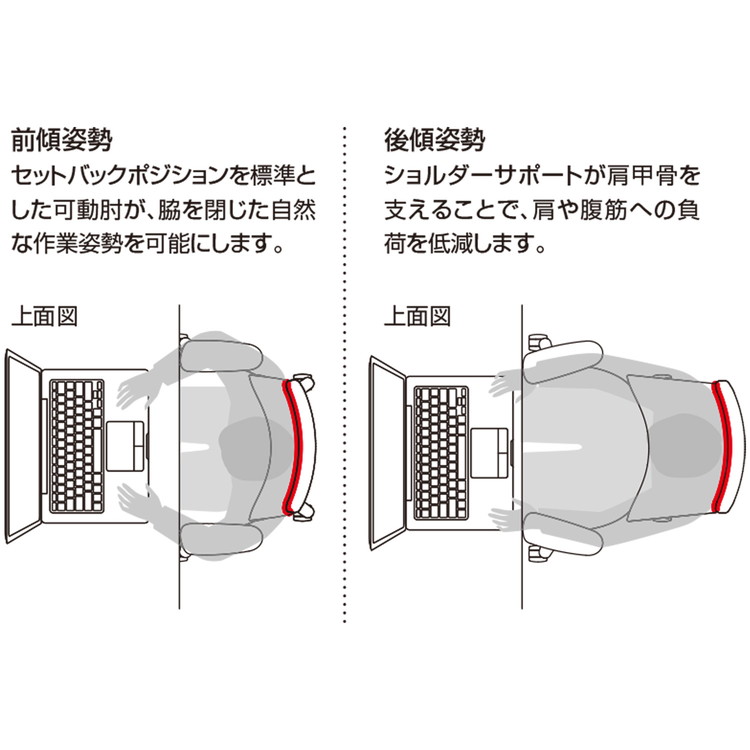 前傾姿勢
セットバックポジションを標準とした可動肘が、脇を閉じた自然な作業姿勢を可能にします。

上面図

後傾姿勢
ショルダーサポートが肩甲骨を支えることで、肩や腹筋への負荷を低減します。

上面図