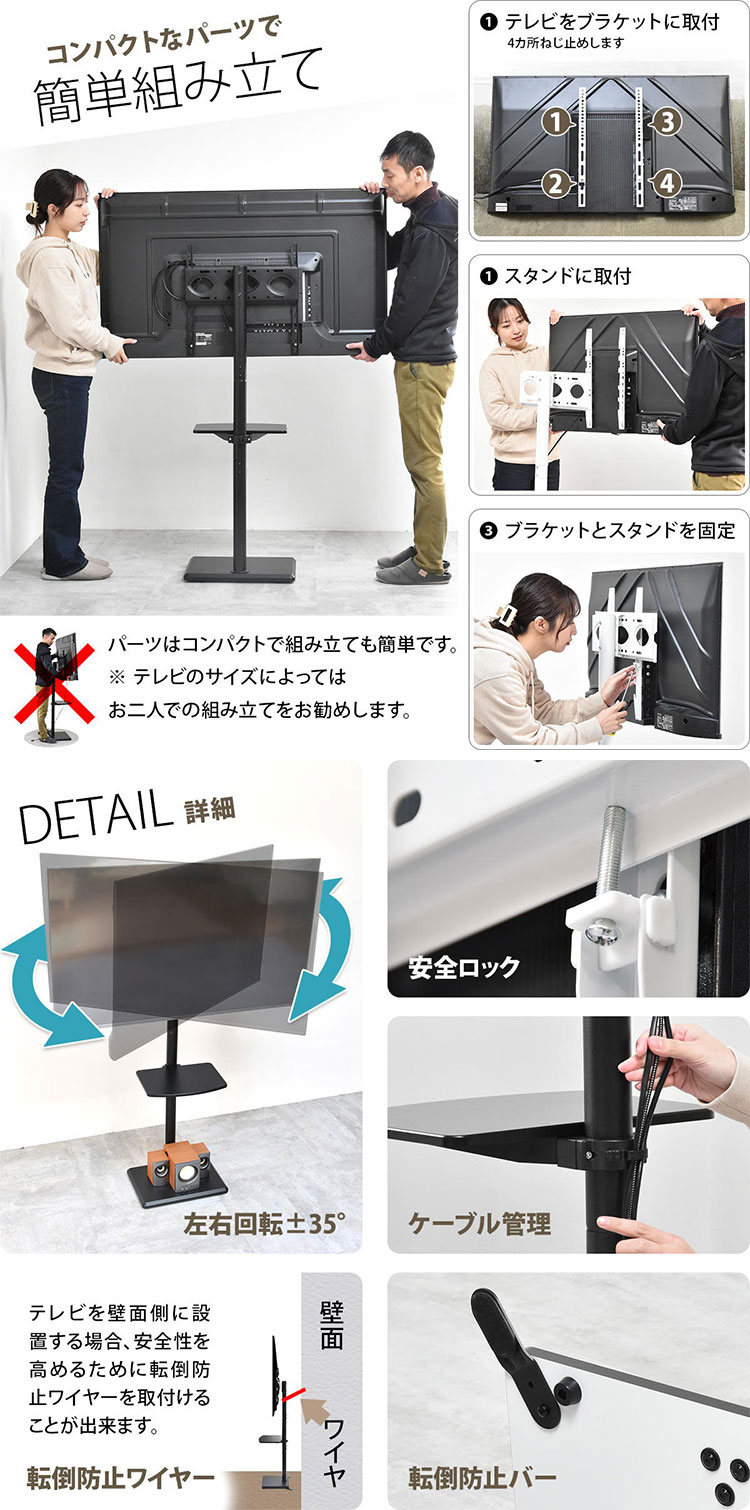 コンパクトなパーツで
簡単組み立て

❶ テレビをブラケットに取付
4カ所ねじ止めします

1
2
3
4

❶ スタンドに取付

❸ ブラケットとスタンドを固定

パーツはコンパクトで組み立ても簡単です。
※ テレビのサイズによっては
お二人での組み立てをお勧めします。

DETAIL 詳細

左右回転±35°

安全ロック

ケーブル管理

テレビを壁面側に設置する場合、安全性を高めるために転倒防止ワイヤーを取付けることが出来ます。

壁面

ワイヤ

転倒防止ワイヤー

転倒防止バー