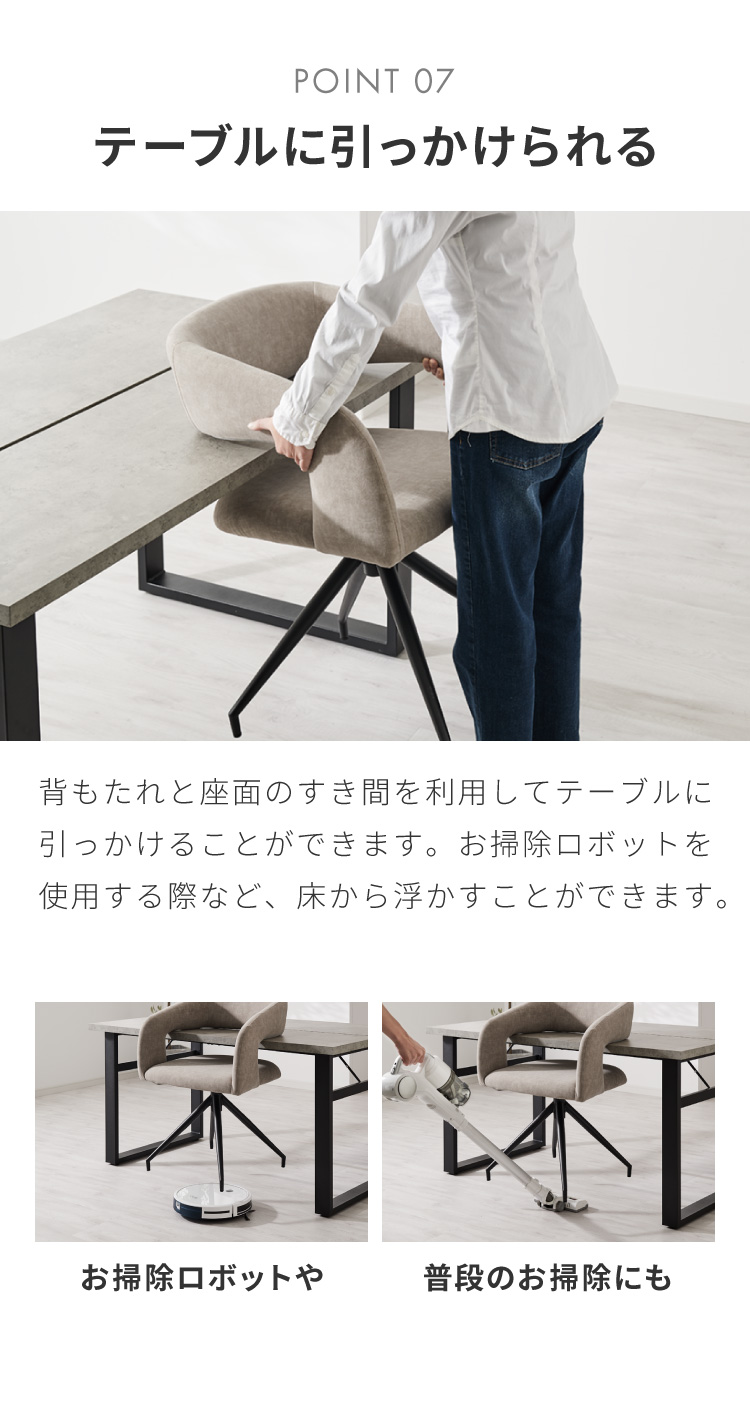 POINT 07

テーブルに引っかけられる

背もたれと座面のすき間を利用してテーブルに引っかけることができます。お掃除ロボットを使用する際など、床から浮かすことができます。

お掃除ロボットや

普段のお掃除にも