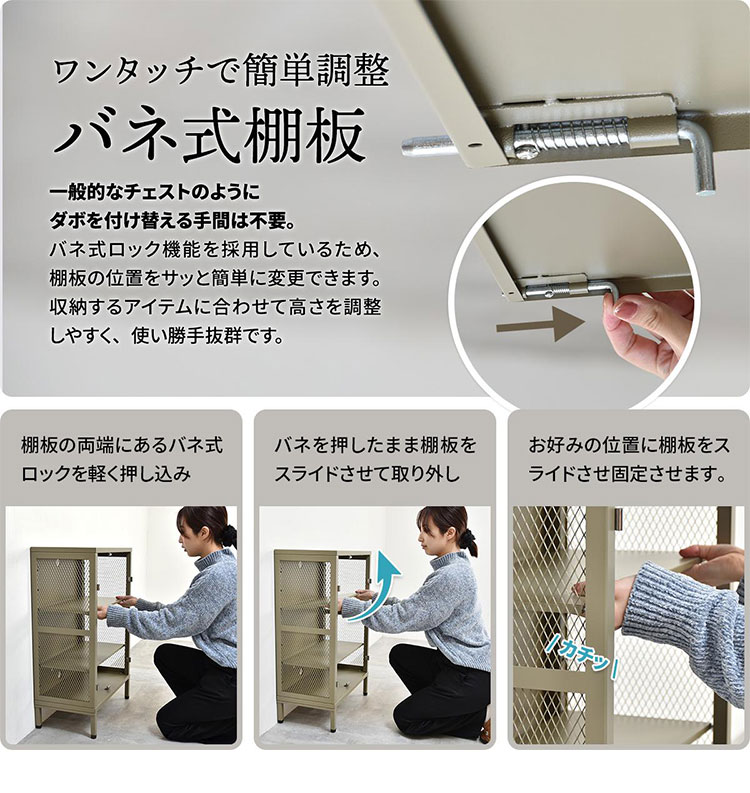 ワンタッチで簡単調整
バネ式棚板

一般的なチェストのように
ダボを付け替える手間は不要。
バネ式ロック機能を採用しているため、棚板の位置をサッと簡単に変更できます。収納するアイテムに合わせて高さを調整しやすく、使い勝手抜群です。

棚板の両端にあるバネ式ロックを軽く押し込み

バネを押したまま棚板をスライドさせて取り外し

お好みの位置に棚板をスライドさせ固定させます。

カチッ