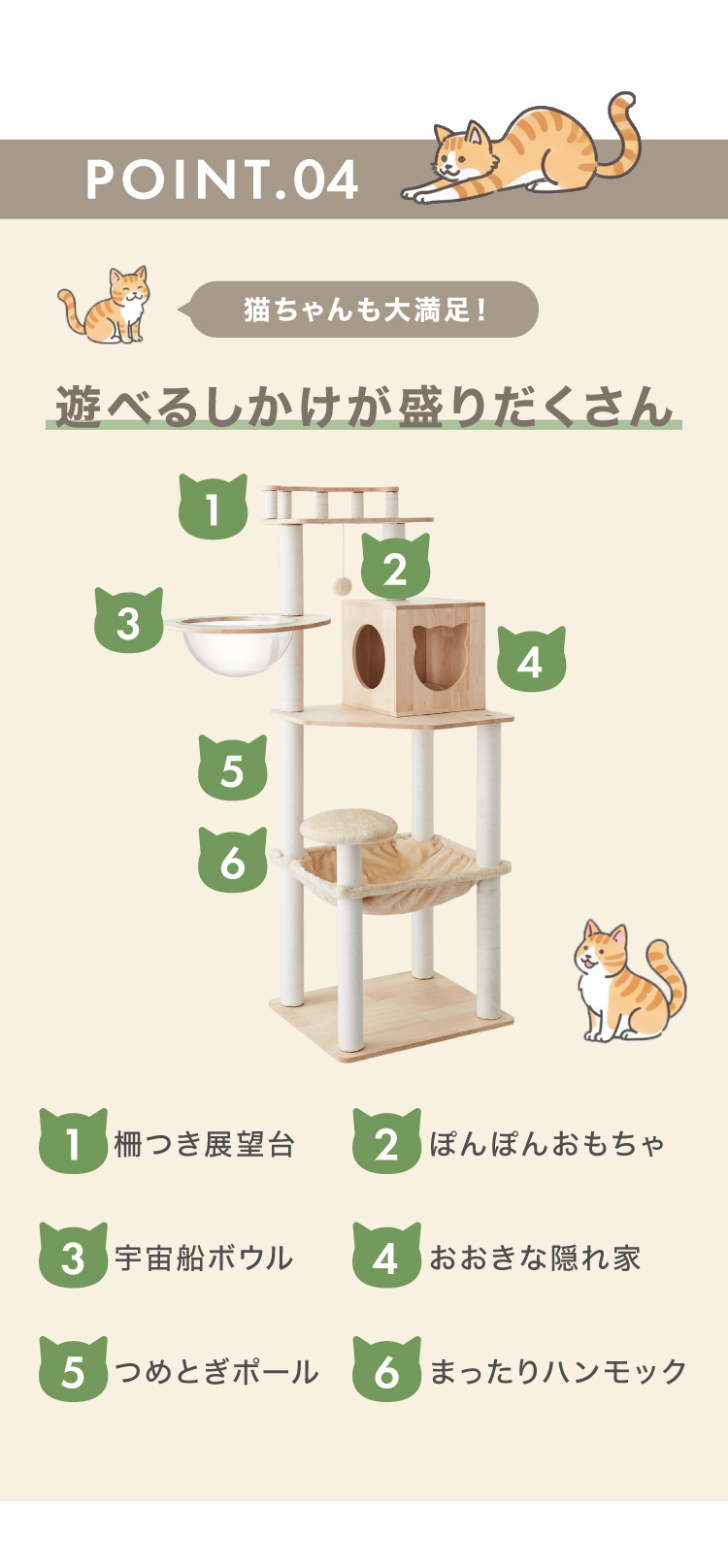 POINT.04

猫ちゃんも大満足！

遊べるしかけが盛りだくさん

1

2

3

4

5

6

1 柵つき展望台

2 ぽんぽんおもちゃ

3 宇宙船ボウル

4 おおきな隠れ家

5 つめとぎポール

6 まったりハンモック