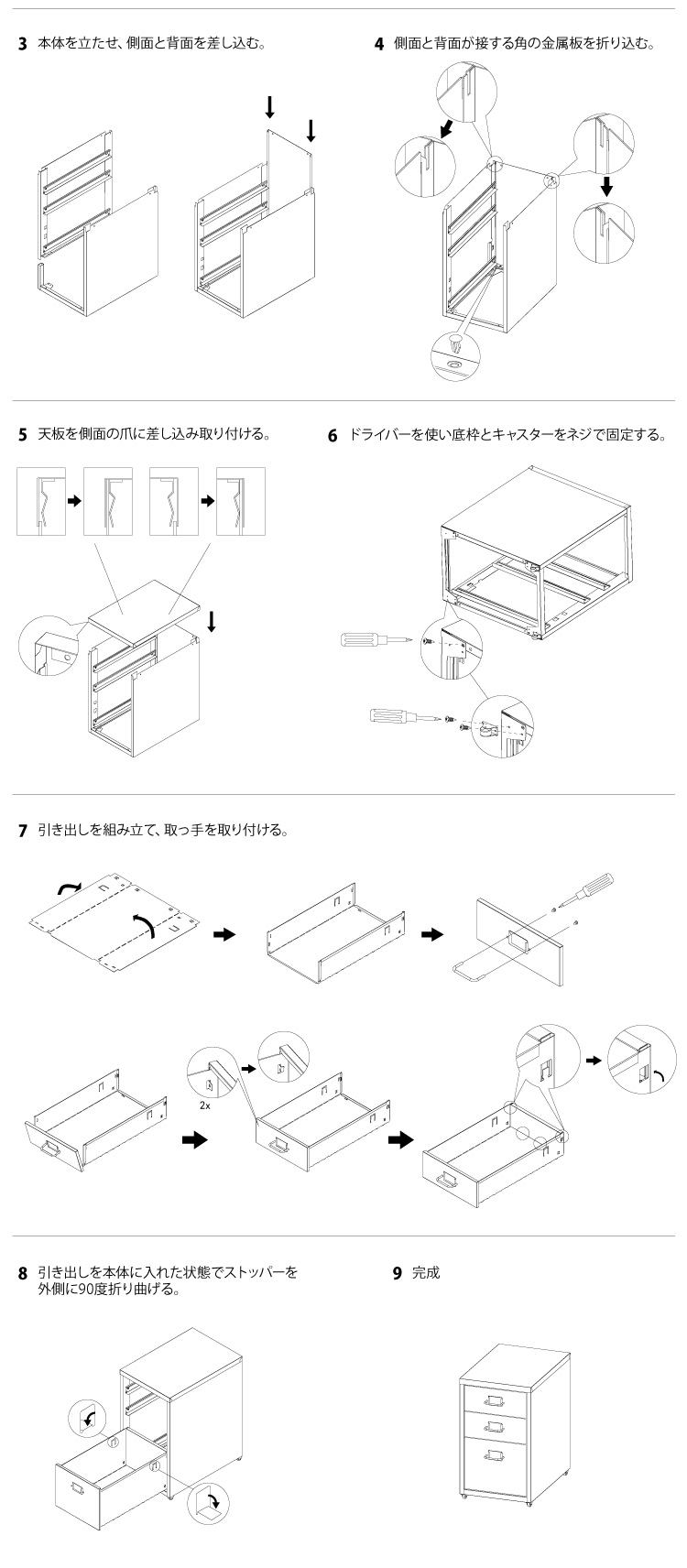 3 本体を立たせ、側面と背面を差し込む。

4 側面と背面が接する角の金属板を折り込む。

5 天板を側面の爪に差し込み取り付ける。

6 ドライバーを使い底枠とキャスターをネジで固定する。

7 引き出しを組み立て、取っ手を取り付ける。

2x

8 引き出しを本体に入れた状態でストッパーを外側に90度折り曲げる。

9 完成