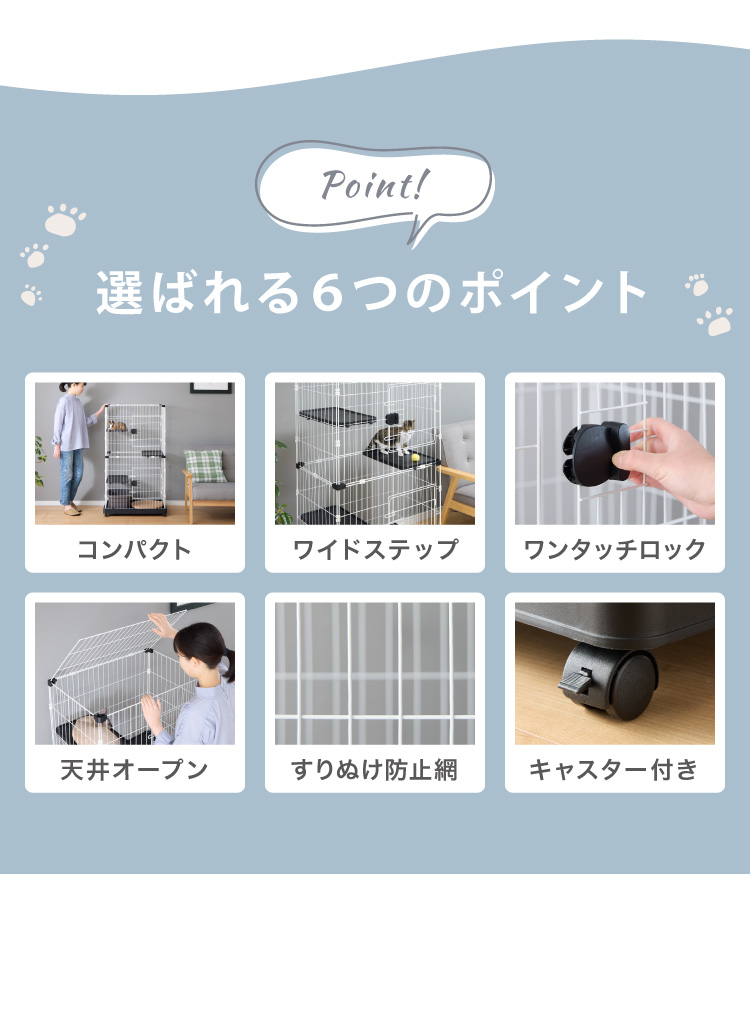 Point!

選ばれる６つのポイント

コンパクト

ワイドステップ

ワンタッチロック

天井オープン

すりぬけ防止網

キャスター付き