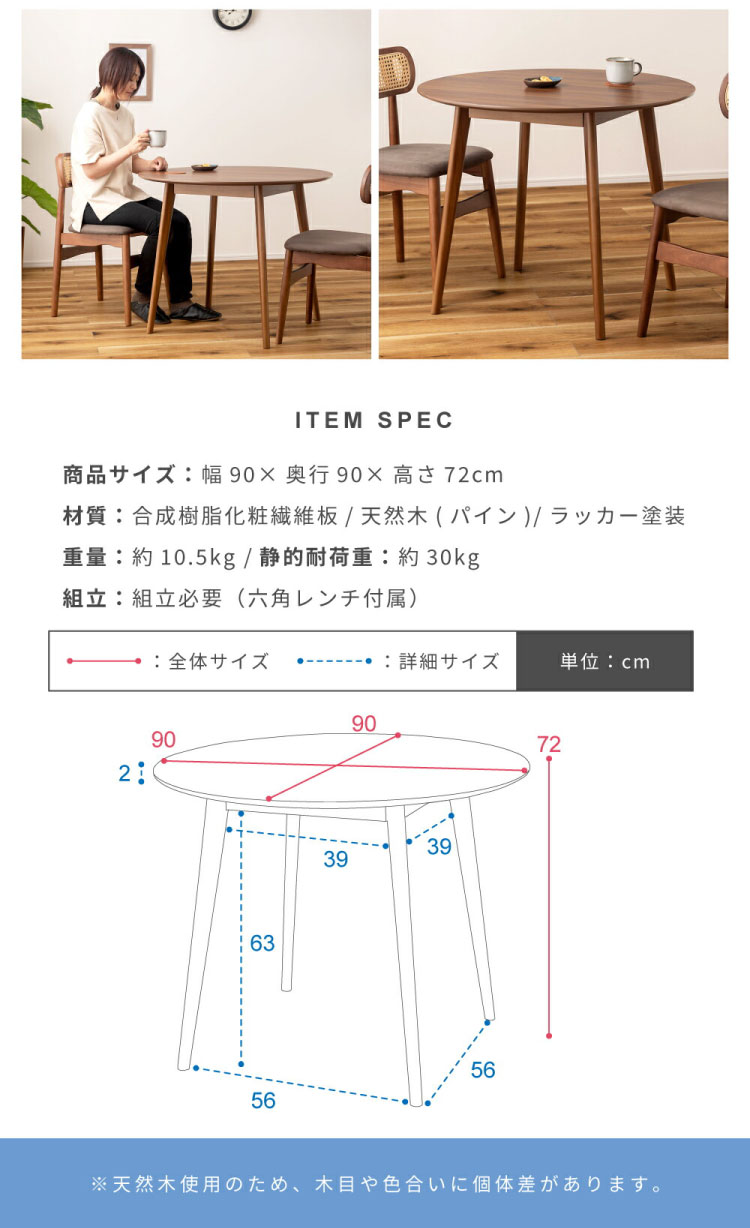 ITEM SPEC

商品サイズ：幅 90× 奥行 90× 高さ 72cm

材質：合成樹脂化粧繊維板 / 天然木 ( パイン )/ ラッカー塗装

重量：約 10.5kg / 静的耐荷重：約 30kg

組立：組立必要（六角レンチ付属）

：全体サイズ　：詳細サイズ　単位：cm

90
90
72
2
39
39
63
56
56

※天然木使用のため、木目や色合いに個体差があります。