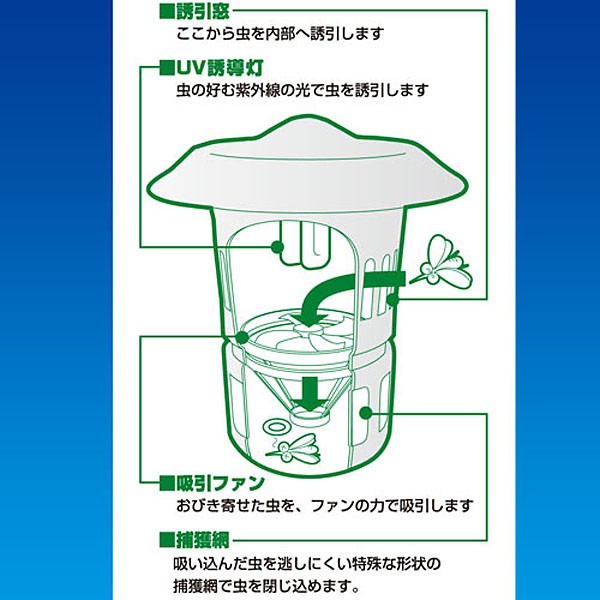 ■誘引窓
ここから虫を内部へ誘引します

■UV誘導灯
虫の好む紫外線の光で虫を誘引します

■吸引ファン
おびき寄せた虫を、ファンの力で吸引します

■捕獲網
吸い込んだ虫を逃しにくい特殊な形状の捕獲網で虫を閉じ込めます。