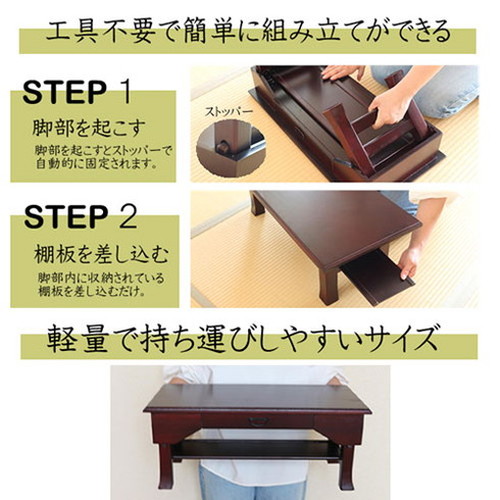 工具不要で簡単に組み立てができる

STEP 1

脚部を起こす

脚部を起こすとストッパーで自動的に固定されます。

ストッパー

STEP 2

棚板を差し込む

脚部内に収納されている棚板を差し込むだけ。

軽量で持ち運びしやすいサイズ