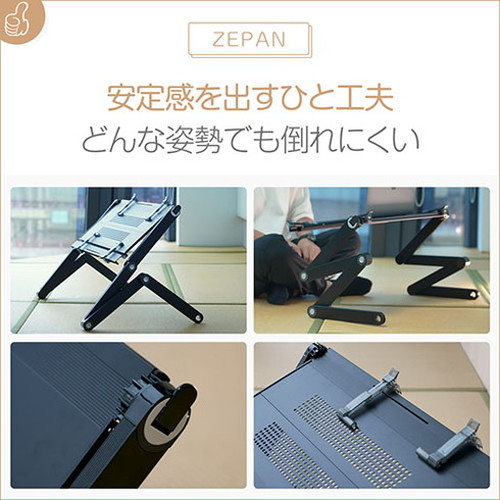 ZEPAN

安定感を出すひと工夫
どんな姿勢でも倒れにくい