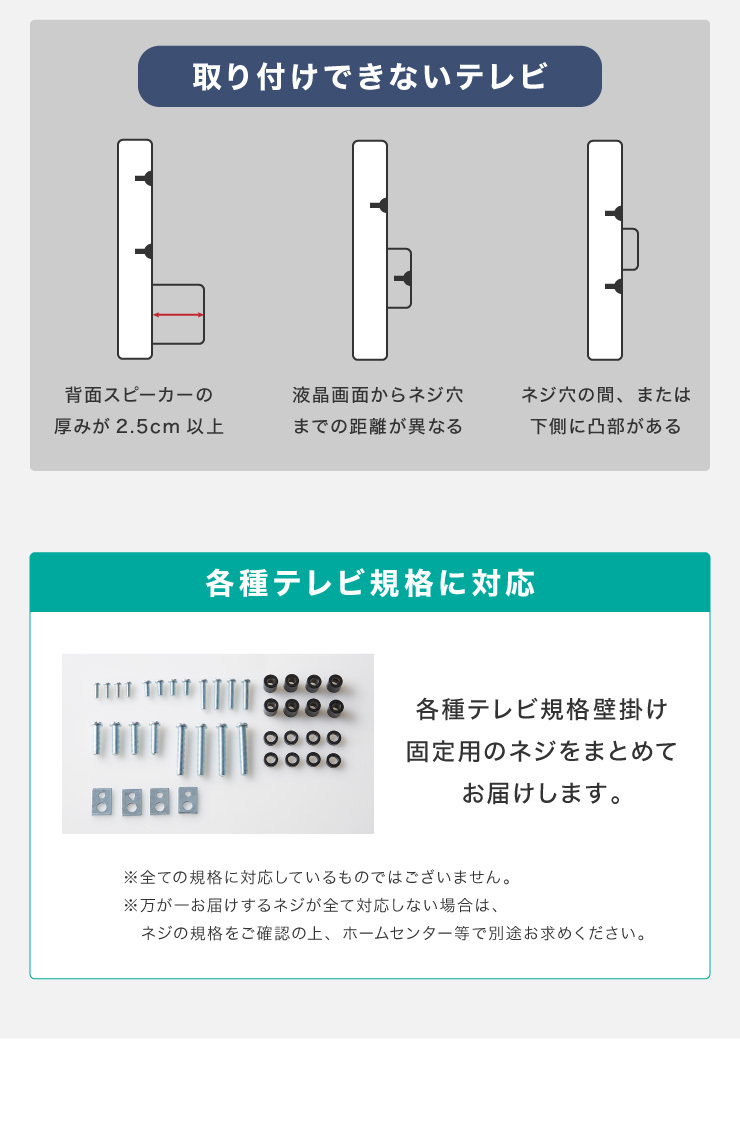 取り付けできないテレビ

背面スピーカーの厚みが 2.5cm 以上

液晶画面からネジ穴までの距離が異なる

ネジ穴の間、または下側に凸部がある

各種テレビ規格に対応

各種テレビ規格壁掛け固定用のネジをまとめてお届けします。

※全ての規格に対応しているものではございません。
※万が一お届けするネジが全て対応しない場合は、ネジの規格をご確認の上、ホームセンター等で別途お求めください。