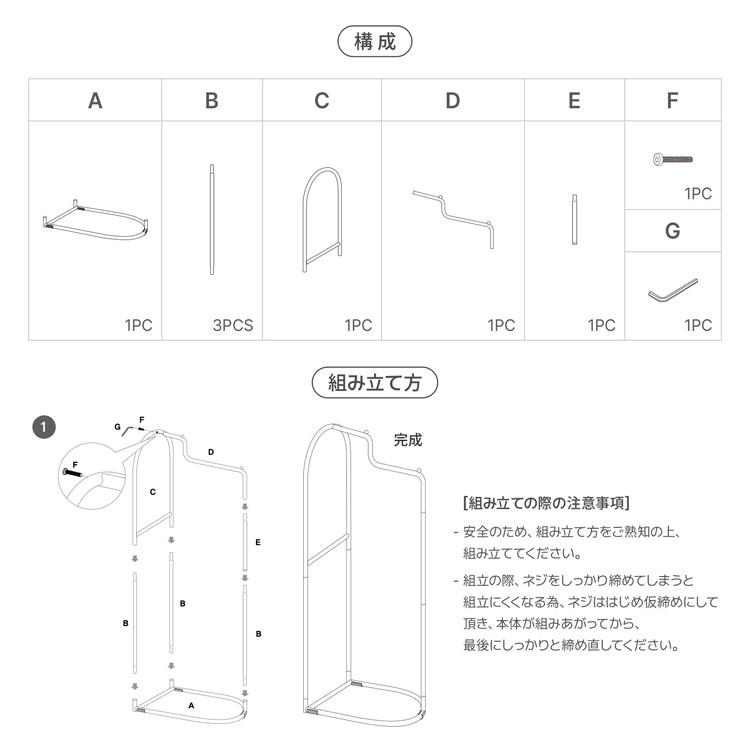 構成

| A | B | C | D | E | F |
|---|---|---|---|---|---|
| 1PC | 3PCS | 1PC | 1PC | 1PC | 1PC |
| | | | | | G |
| | | | | | 1PC |

組み立て方

1

G F

F

D

C

E

B

B

B

A

完成

[組み立ての際の注意事項]

- 安全のため、組み立て方をご熟知の上、組み立ててください。

- 組立の際、ネジをしっかり締めてしまうと組立にくくなる為、ネジははじめ仮締めにして頂き、本体が組みあがってから、最後にしっかりと締め直してください。