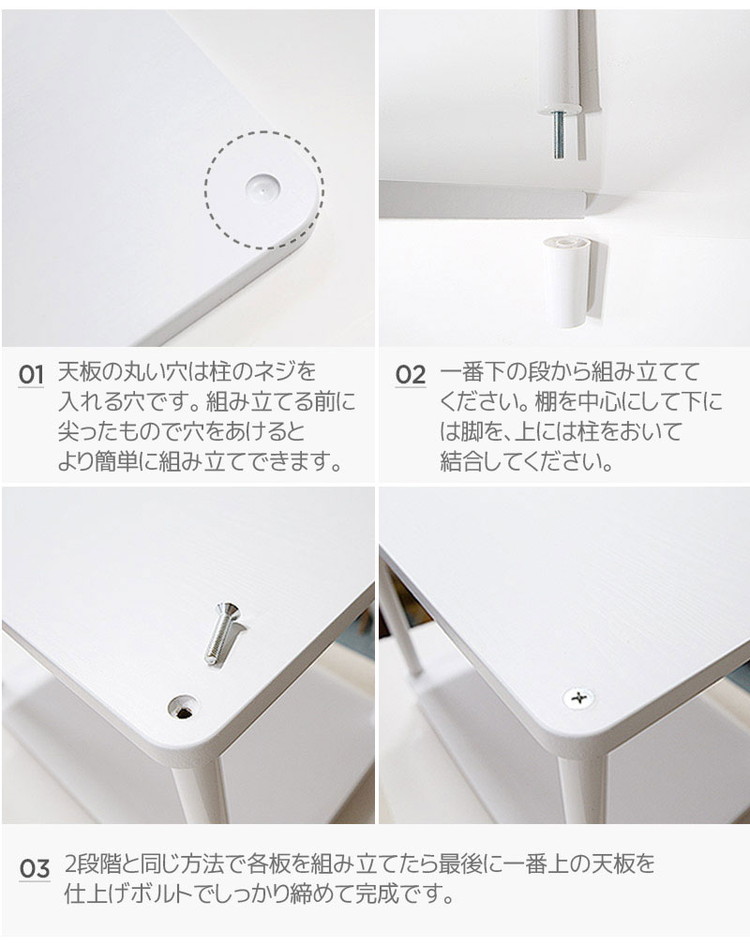 01 天板の丸い穴は柱のネジを入れる穴です。組み立てる前に尖ったもので穴をあけるとより簡単に組み立てできます。

02 一番下の段から組み立ててください。棚を中心にして下には脚を、上には柱をおいて結合してください。

03 2段階と同じ方法で各板を組み立てたら最後に一番上の天板を仕上げボルトでしっかり締めて完成です。