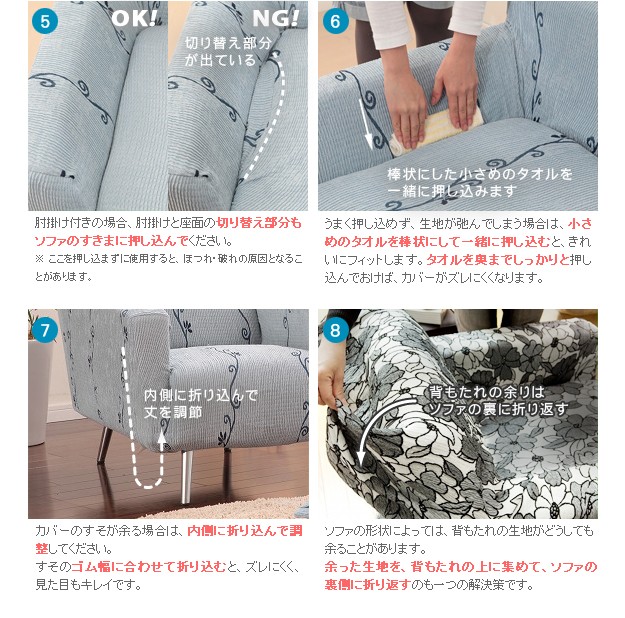 5

OK!

NG!

切り替え部分が出ている

肘掛け付きの場合、肘掛けと座面の切り替え部分もソファのすきまに押し込んでください。
※ ここを押し込まずに使用すると、ほつれ・破れの原因となることがあります。

6

棒状にした小さめのタオルを一緒に押し込みます

うまく押し込めず、生地が弛んでしまう場合は、小さめのタオルを棒状にして一緒に押し込むと、きれいにフィットします。タオルを奥までしっかりと押し込んでおけば、カバーがズレにくくなります。

7

内側に折り込んで丈を調節

カバーのすそが余る場合は、内側に折り込んで調整してください。
すそのゴム幅に合わせて折り込むと、ズレにくく、見た目もキレイです。

8

背もたれの余りはソファの裏に折り返す

ソファの形状によっては、背もたれの生地がどうしても余ることがあります。
余った生地を、背もたれの上に集めて、ソファの裏側に折り返すのも一つの解決策です。