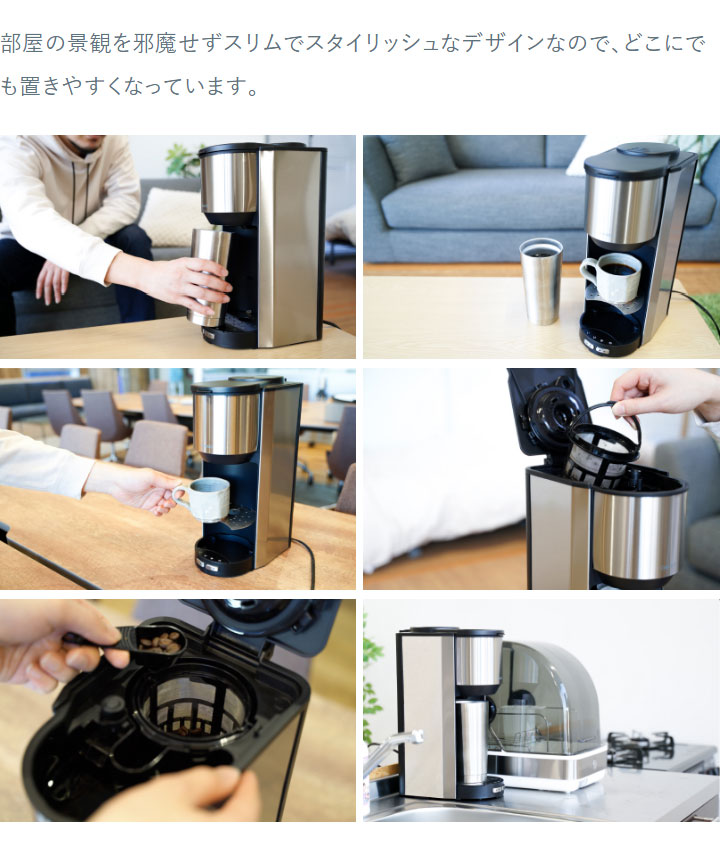 部屋の景観を邪魔せずスリムでスタイリッシュなデザインなので、どこにでも置きやすくなっています。