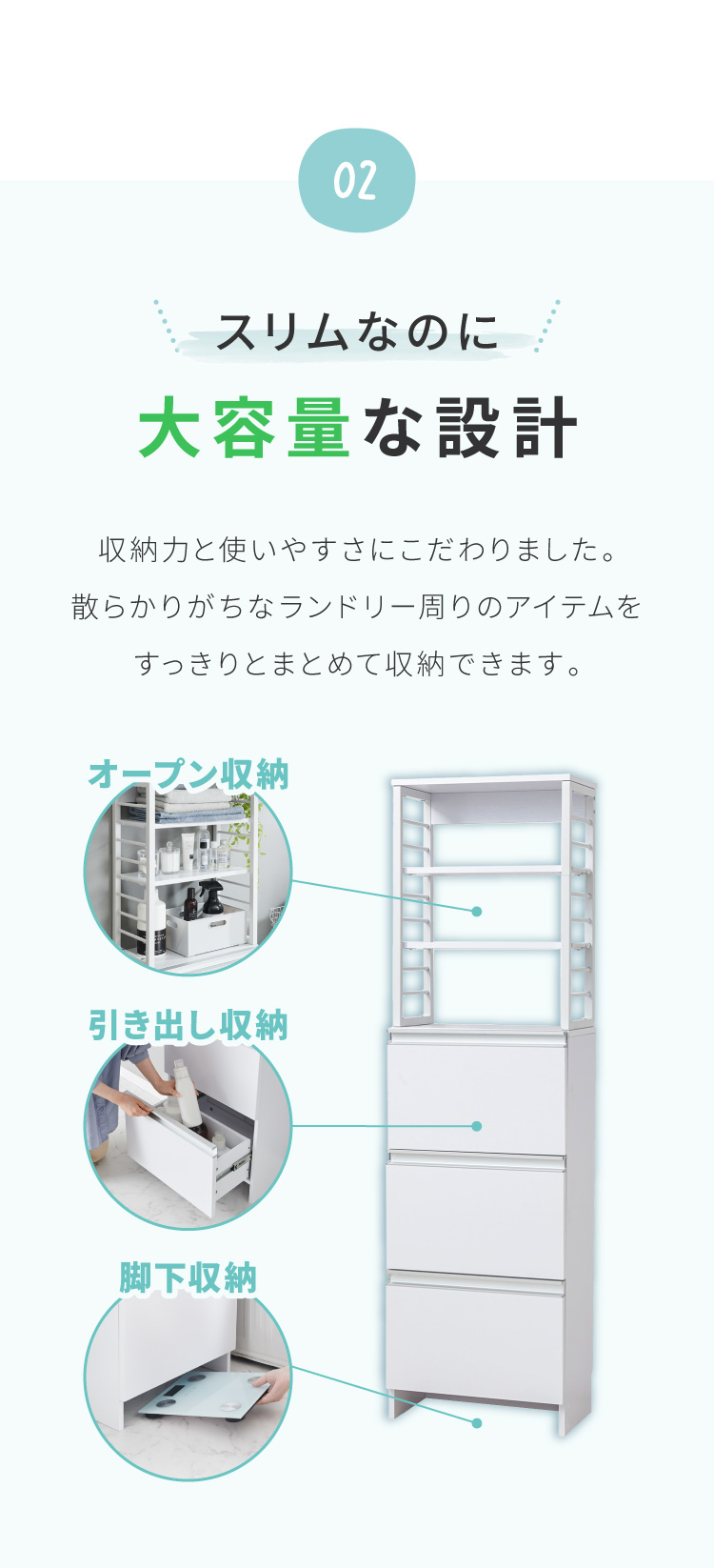 02

スリムなのに

大容量な設計

収納力と使いやすさにこだわりました。
散らかりがちなランドリー周りのアイテムを
すっきりとまとめて収納できます。

オープン収納

引き出し収納

脚下収納