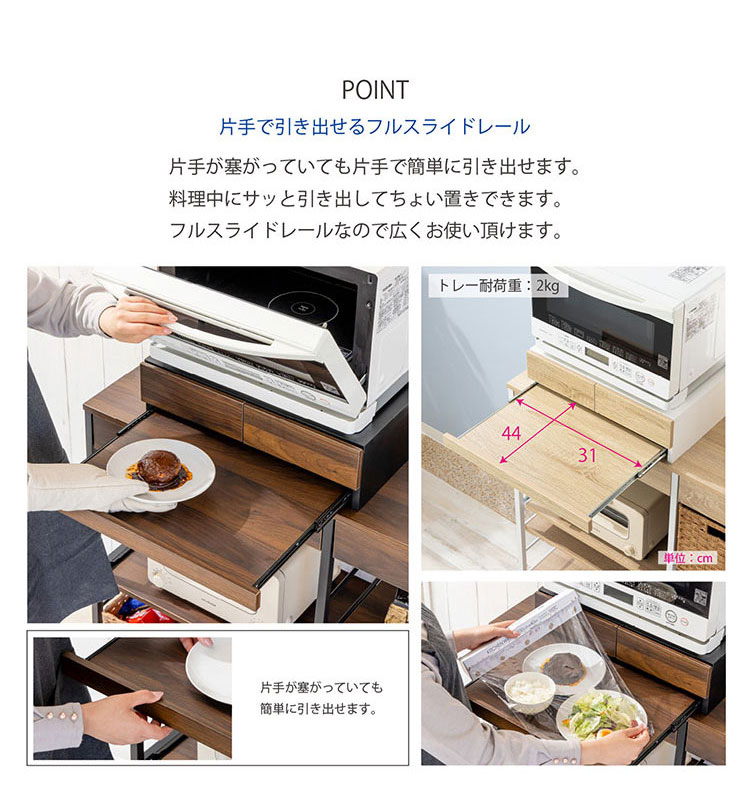 POINT

片手で引き出せるフルスライドレール

片手が塞がっていても片手で簡単に引き出せます。
料理中にサッと引き出してちょい置きできます。
フルスライドレールなので広くお使い頂けます。

トレー耐荷重：2kg

44

31

単位：cm

片手が塞がっていても
簡単に引き出せます。