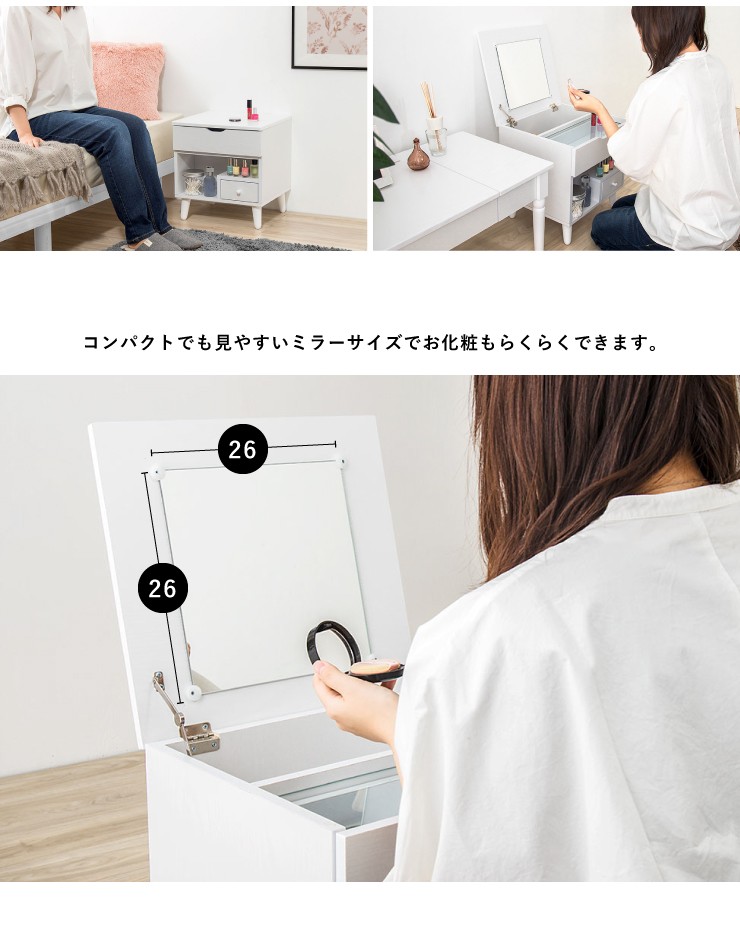 コンパクトでも見やすいミラーサイズでお化粧もらくらくできます。

26

26