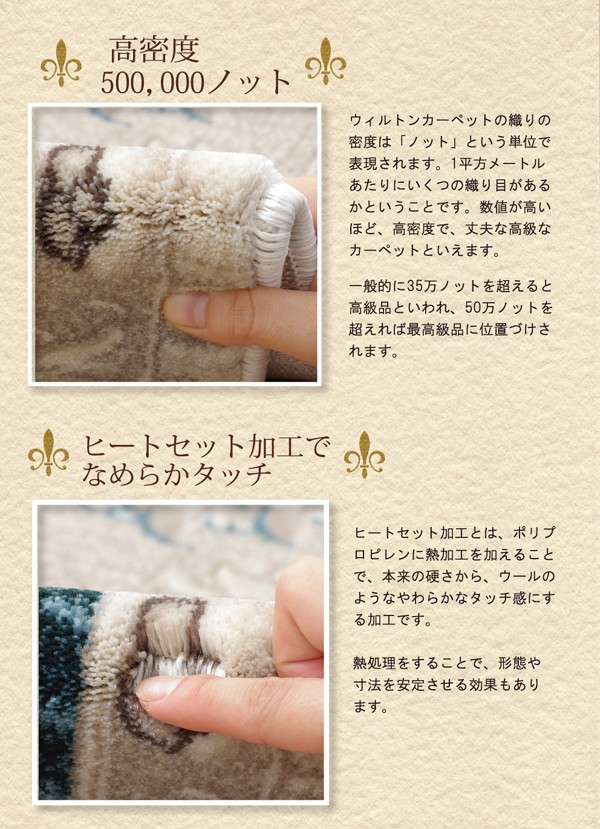 高密度
500,000ノット

ウィルトンカーペットの織りの密度は「ノット」という単位で表現されます。1平方メートルあたりにいくつの織り目があるかということです。数値が高いほど、高密度で、丈夫な高級なカーペットといえます。

一般的に35万ノットを超えると高級品といわれ、50万ノットを超えれば最高級品に位置づけされます。

ヒートセット加工で
なめらかタッチ

ヒートセット加工とは、ポリプロピレンに熱加工を加えることで、本来の硬さから、ウールのようなやわらかなタッチ感にする加工です。

熱処理をすることで、形態や寸法を安定させる効果もあります。