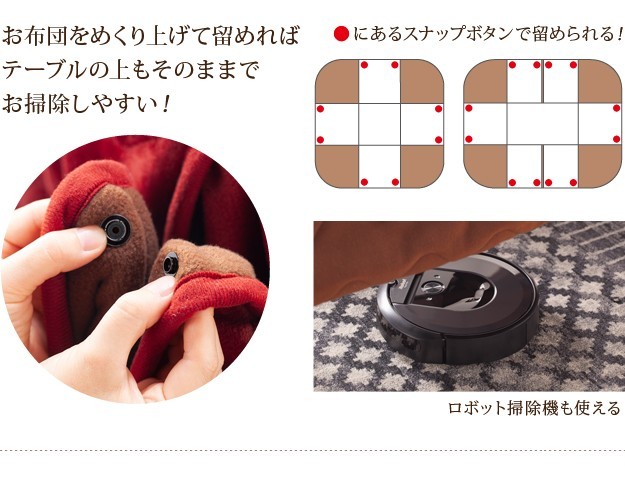 お布団をめくり上げて留めれば
テーブルの上もそのままで
お掃除しやすい！

●にあるスナップボタンで留められる！

ロボット掃除機も使える