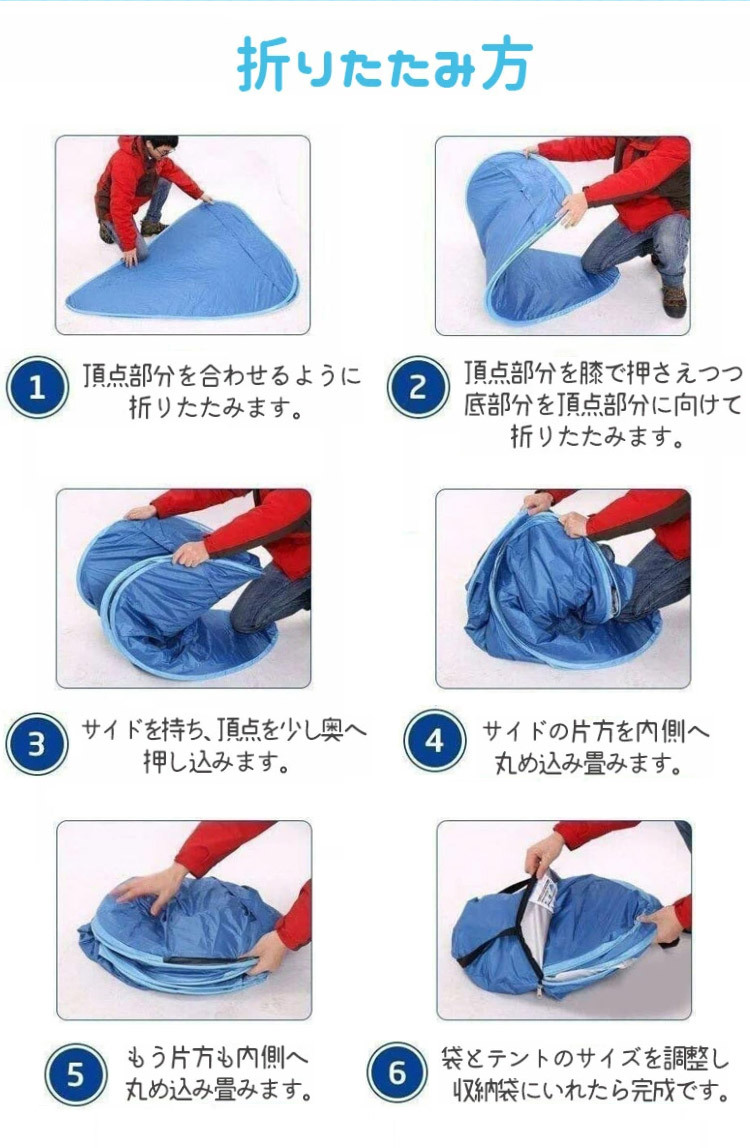 折りたたみ方

1 頂点部分を合わせるように折りたたみます。

2 頂点部分を膝で押さえつつ底部分を頂点部分に向けて折りたたみます。

3 サイドを持ち、頂点を少し奥へ押し込みます。

4 サイドの片方を内側へ丸め込み畳みます。

5 もう片方も内側へ丸め込み畳みます。

6 袋とテントのサイズを調整し収納袋にいれたら完成です。