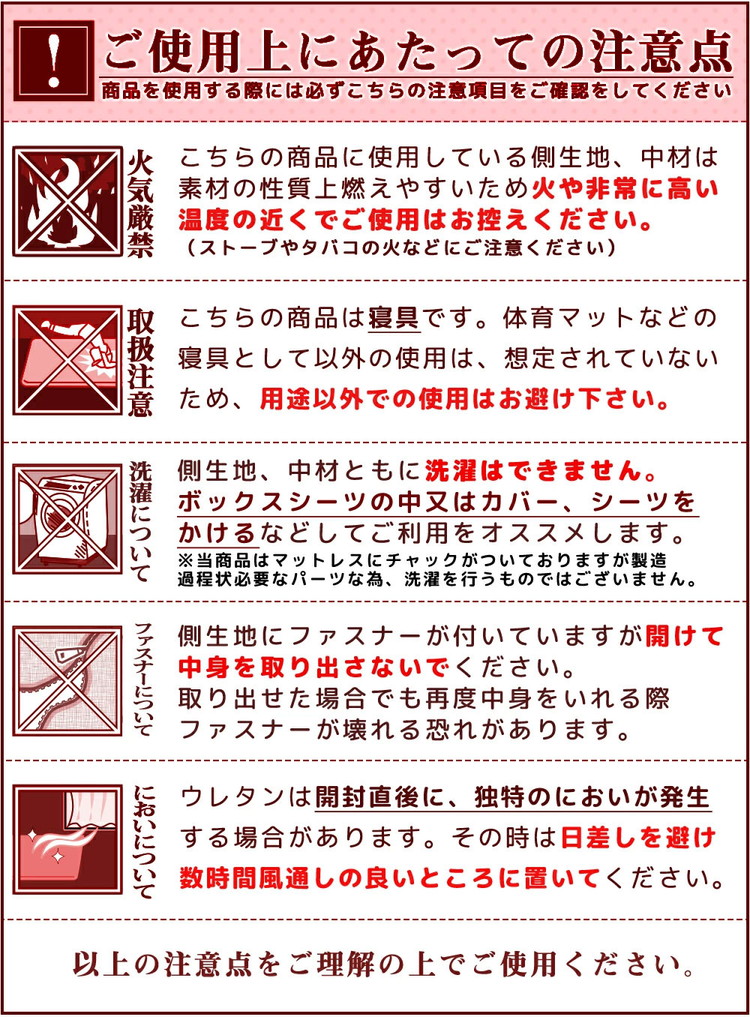 !

ご使用上にあたっての注意点

商品を使用する際には必ずこちらの注意項目をご確認をしてください

火気厳禁

こちらの商品に使用している側生地、中材は素材の性質上燃えやすいため火や非常に高い温度の近くでご使用はお控えください。
（ストーブやタバコの火などにご注意ください）

取扱注意

こちらの商品は寝具です。体育マットなどの寝具として以外の使用は、想定されていないため、用途以外での使用はお避け下さい。

洗濯について

側生地、中材ともに洗濯はできません。ボックスシーツの中又はカバー、シーツをかけるなどしてご利用をオススメします。
※当商品はマットレスにチャックがついておりますが製造過程状必要なパーツな為、洗濯を行うものではございません。

ファスナーについて

側生地にファスナーが付いていますが開けて中身を取り出さないでください。
取り出せた場合でも再度中身をいれる際ファスナーが壊れる恐れがあります。

においについて

ウレタンは開封直後に、独特のにおいが発生する場合があります。その時は日差しを避け数時間風通しの良いところに置いてください。

以上の注意点をご理解の上でご使用ください。