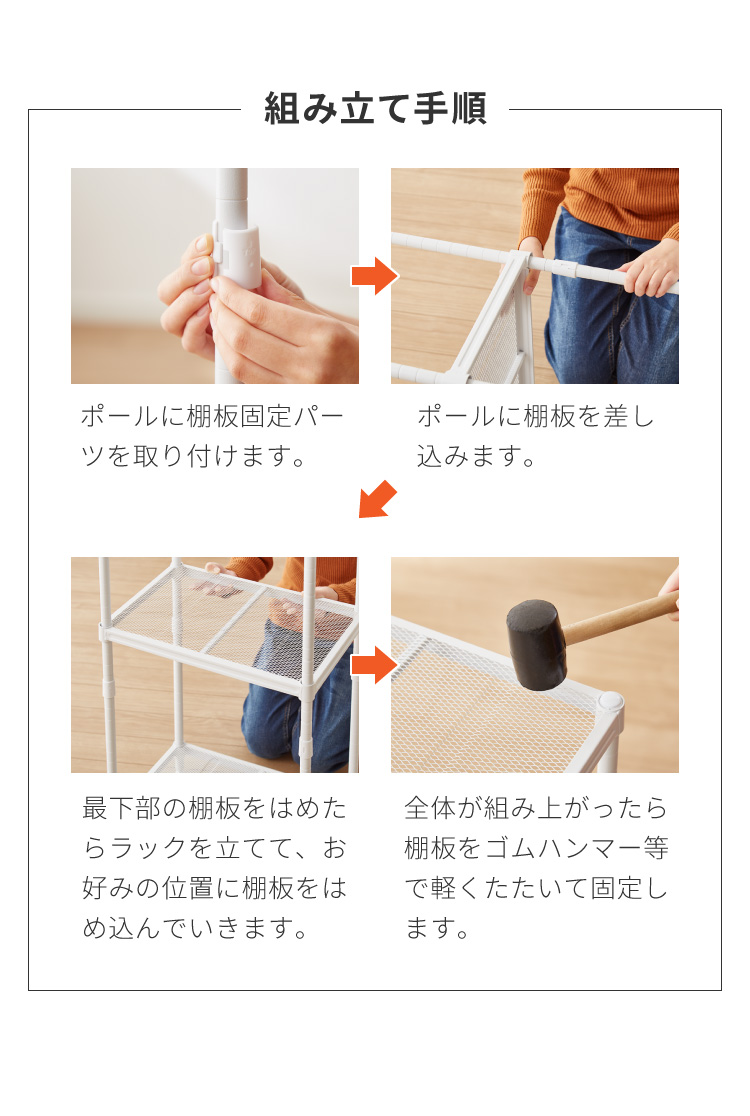 組み立て手順

ポールに棚板固定パーツを取り付けます。

ポールに棚板を差し込みます。

最下部の棚板をはめたらラックを立てて、お好みの位置に棚板をはめ込んでいきます。

全体が組み上がったら棚板をゴムハンマー等で軽くたたいて固定します。